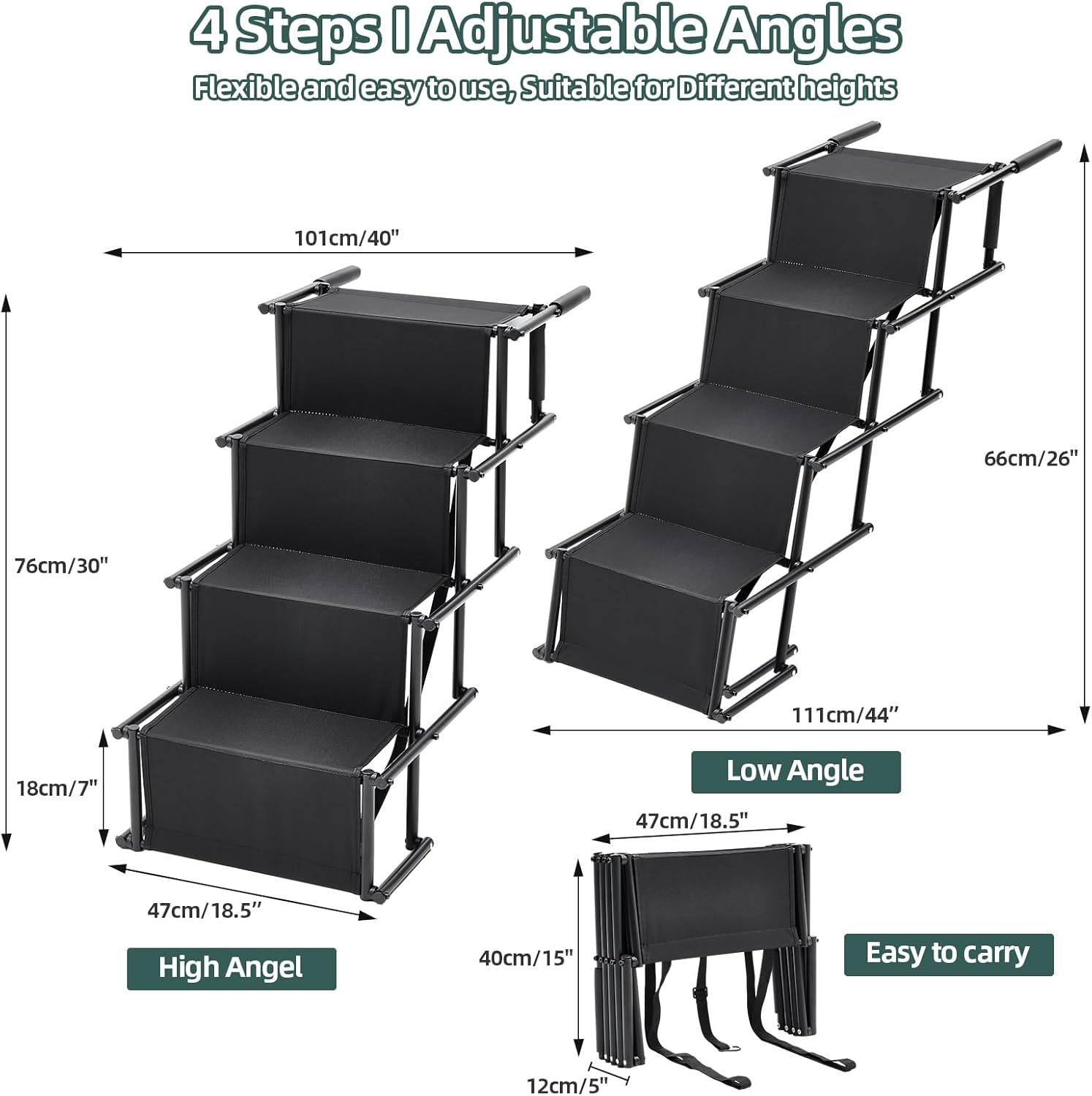 4 Steps I Adjustable Angles

Flexible and easy to use, Suitable for Different heights

101cm/40"

76cm/30"

18cm/7"

47cm/18.5"

High Angel

66cm/26"

111cm/44"

Low Angle

47cm/18.5"

40cm/15"

12cm/5"

Easy to carry