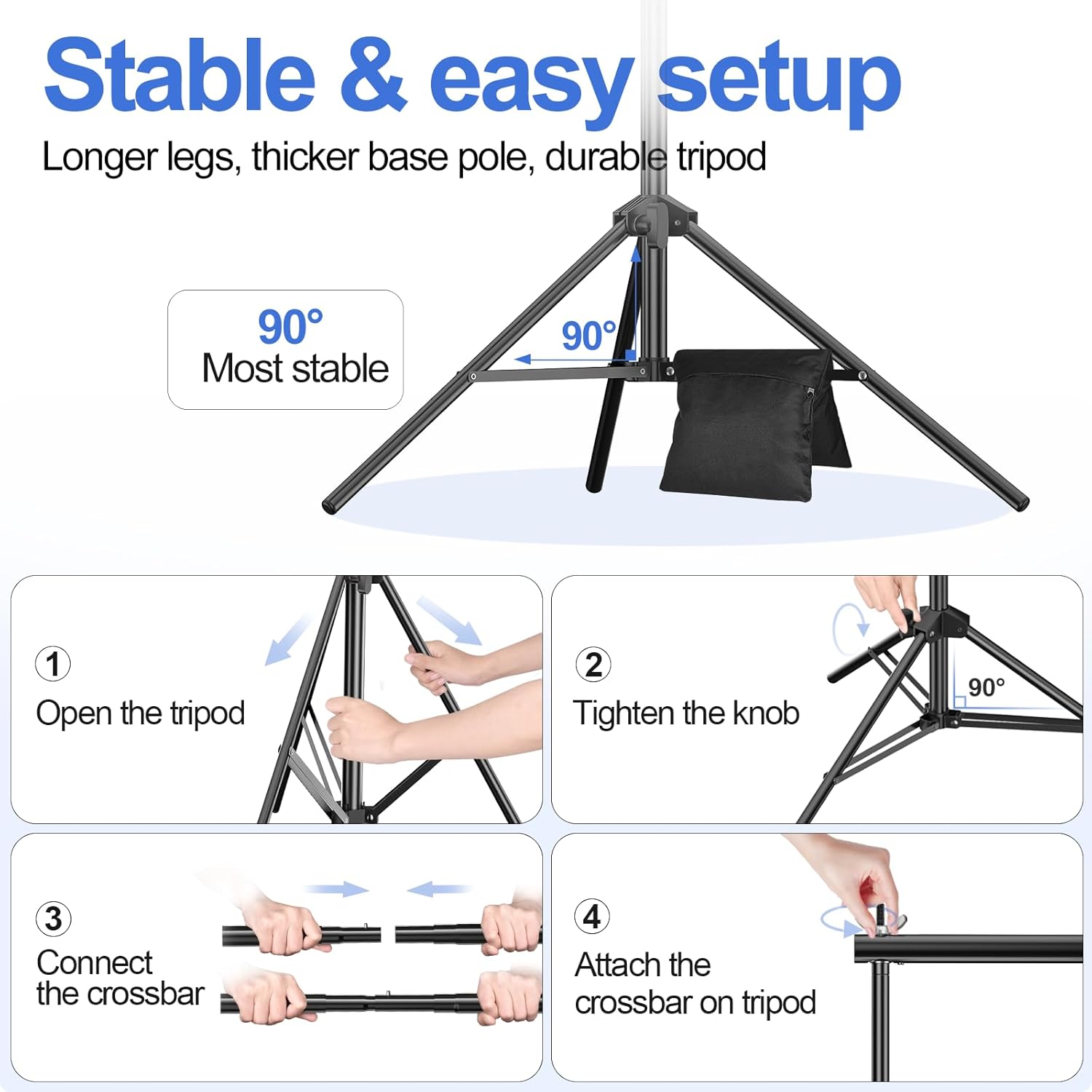 Stable & easy setup

Longer legs, thicker base pole, durable tripod

90°
Most stable

90°

1
Open the tripod

2
Tighten the knob

90°

3
Connect the crossbar

4
Attach the crossbar on tripod