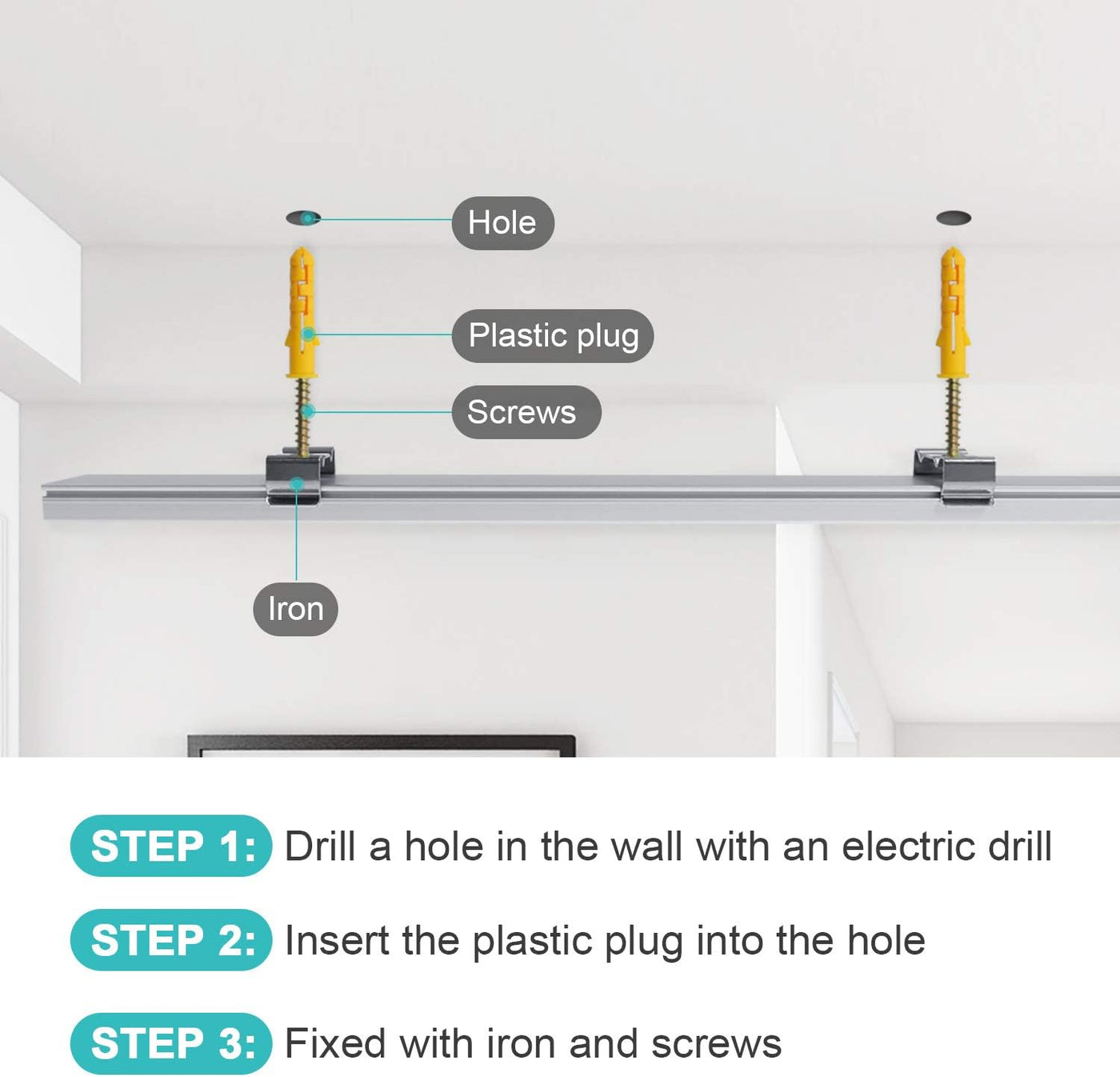 Hole

Plastic plug

Screws

Iron

STEP 1: Drill a hole in the wall with an electric drill

STEP 2: Insert the plastic plug into the hole

STEP 3: Fixed with iron and screws