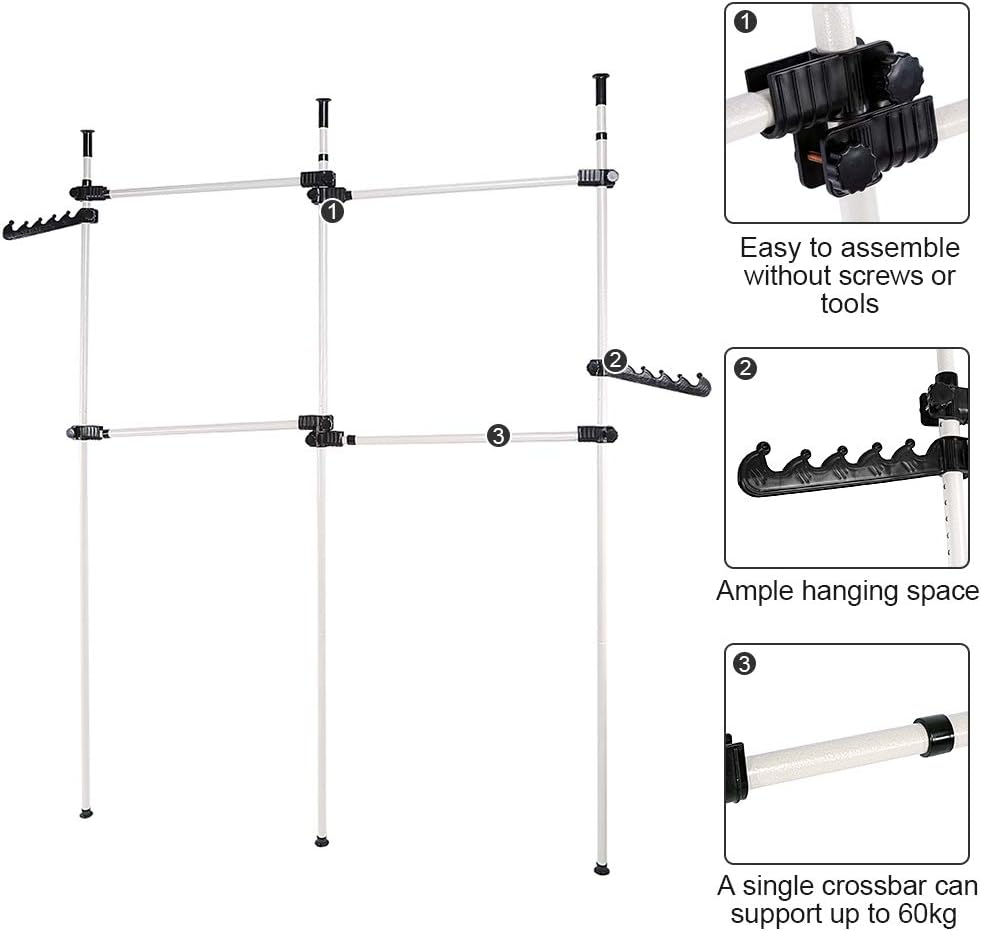 1

2

3

1

Easy to assemble without screws or tools

2

Ample hanging space

3

A single crossbar can support up to 60kg