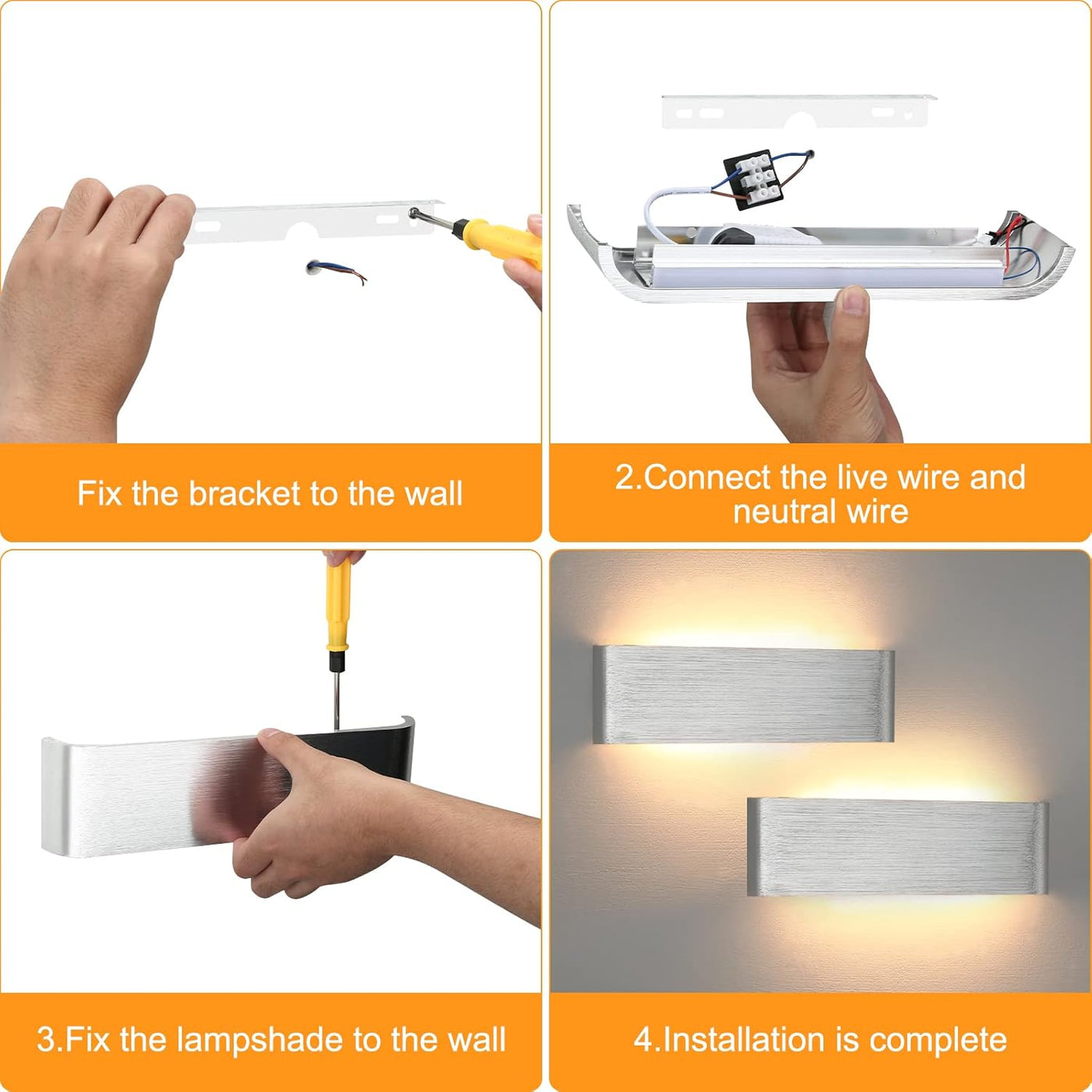 Fix the bracket to the wall

2.Connect the live wire and neutral wire

3.Fix the lampshade to the wall

4.Installation is complete