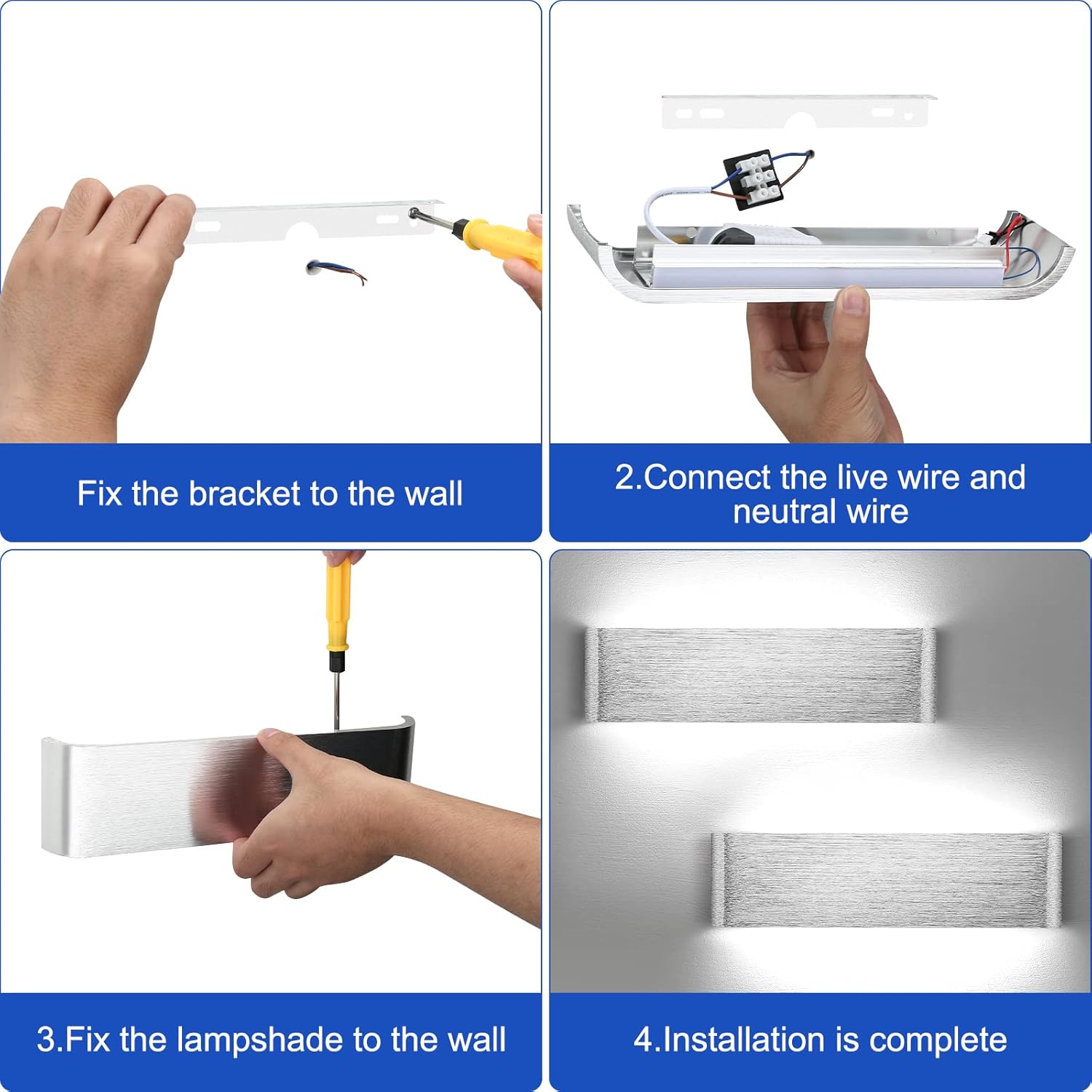 Fix the bracket to the wall

2.Connect the live wire and neutral wire

3.Fix the lampshade to the wall

4.Installation is complete