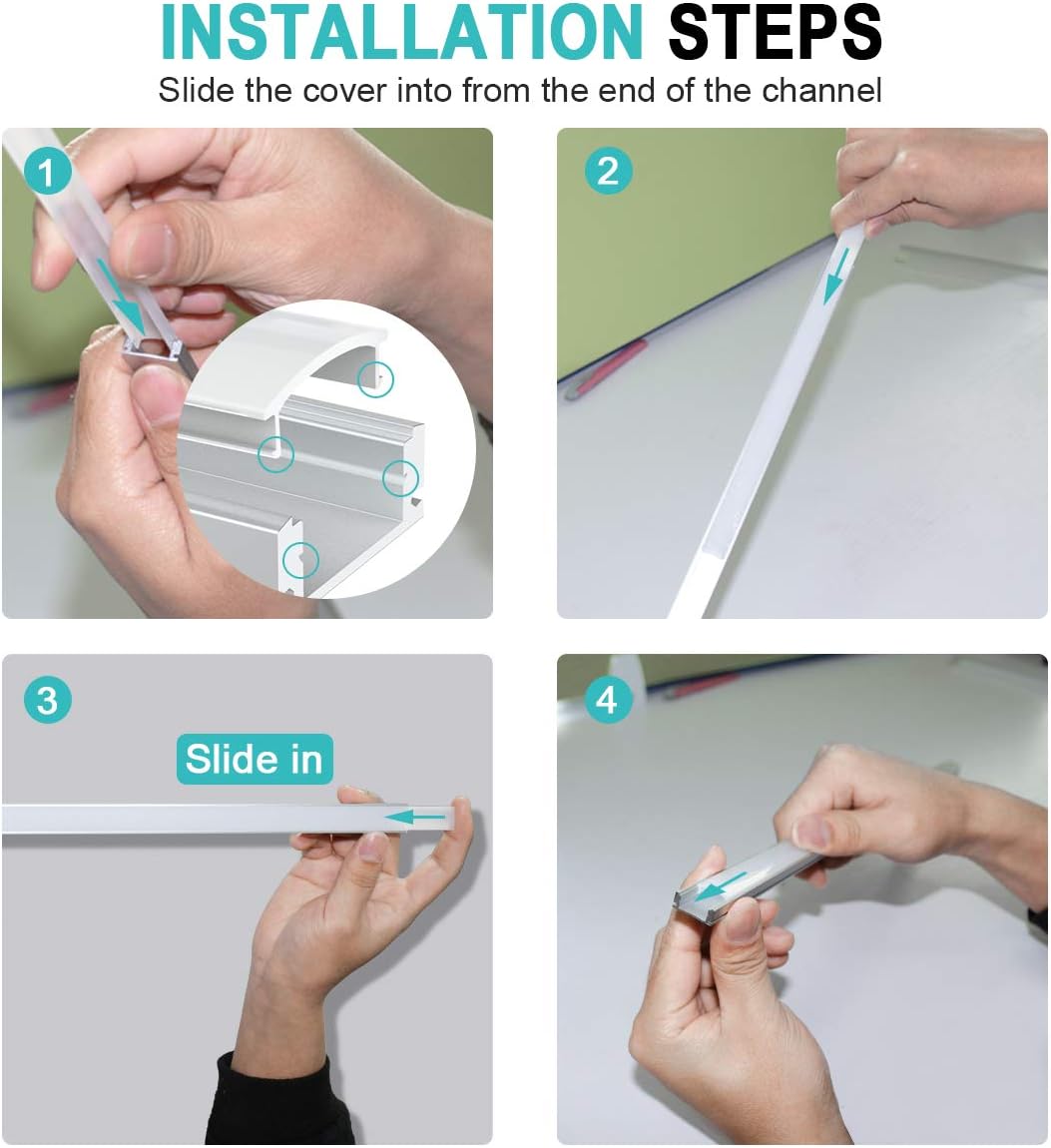 INSTALLATION STEPS
Slide the cover into from the end of the channel

1

2

3

Slide in

4