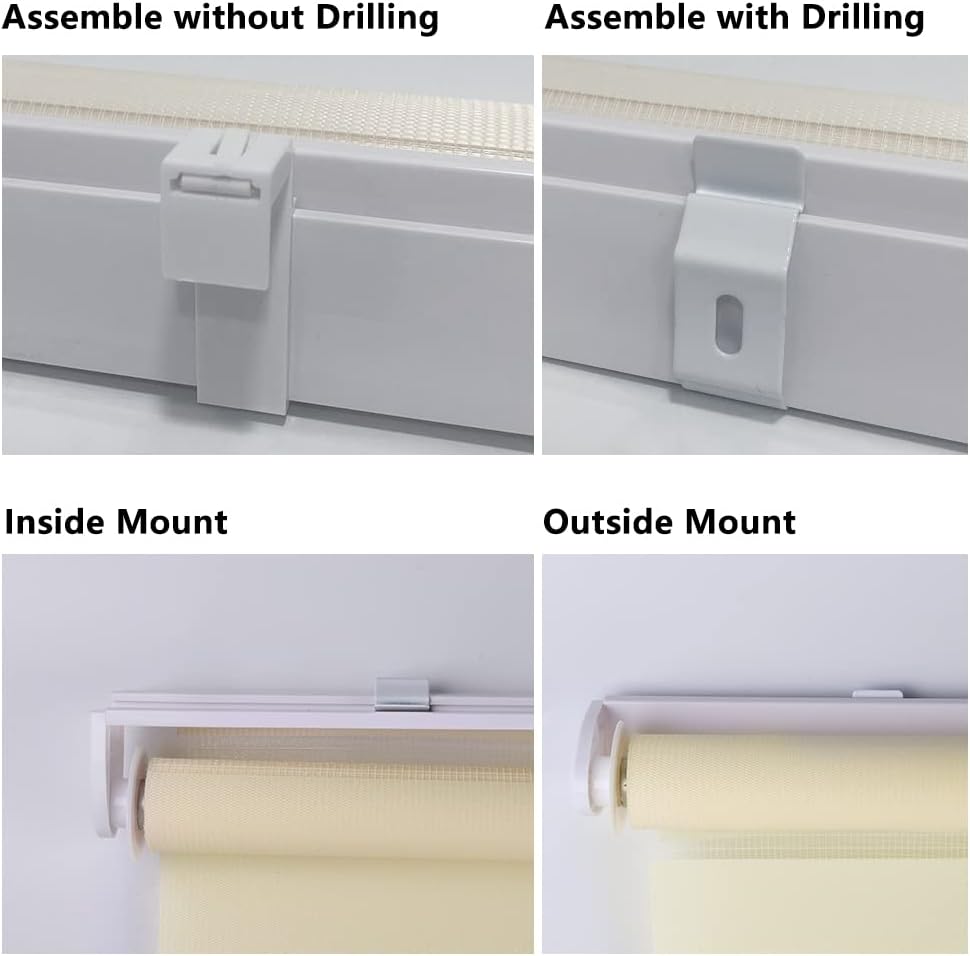 Assemble without Drilling

Assemble with Drilling

Inside Mount

Outside Mount