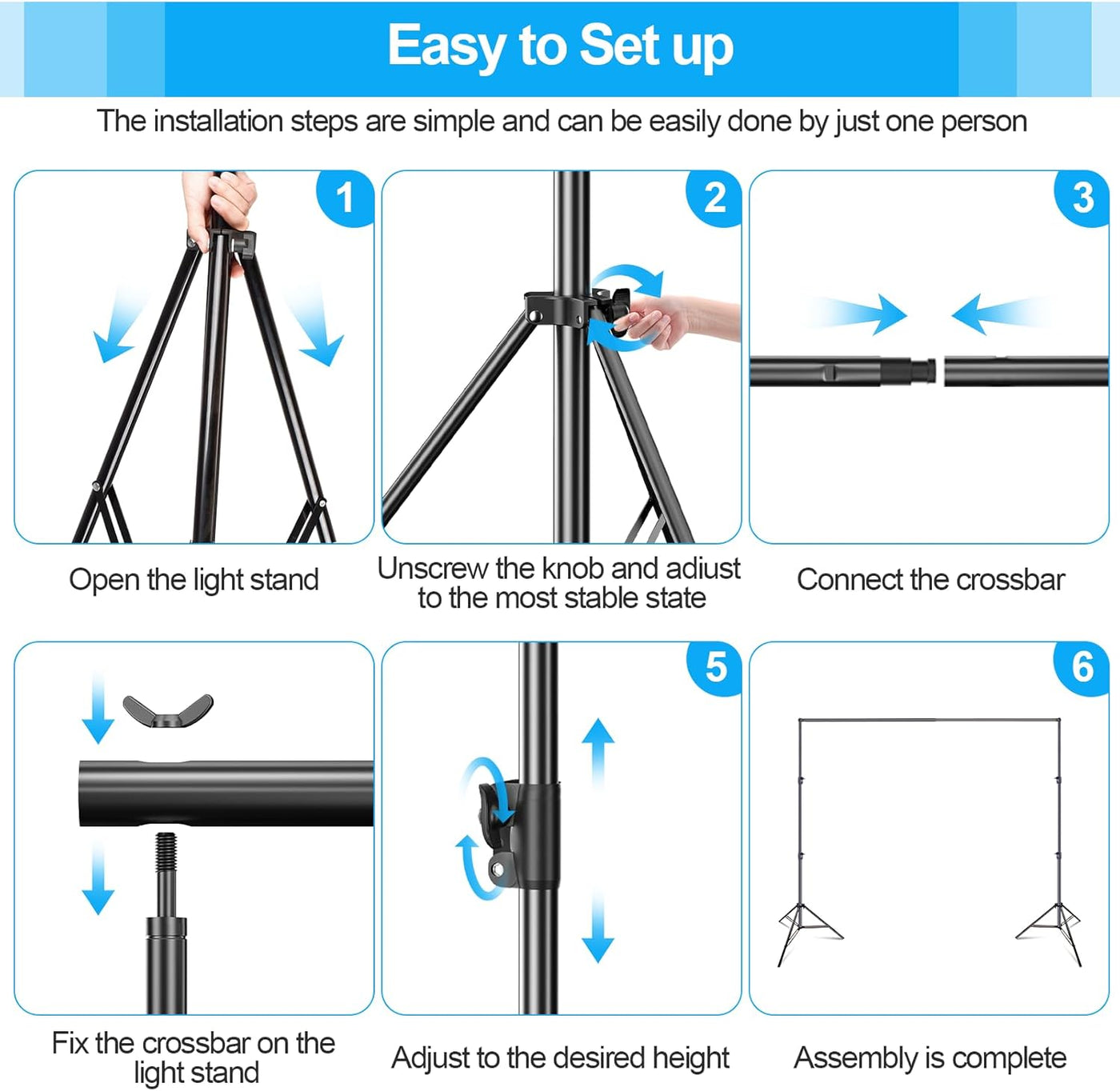 Easy to Set up

The installation steps are simple and can be easily done by just one person

1

Open the light stand

2

Unscrew the knob and adiust to the most stable state

3

Connect the crossbar

Fix the crossbar on the light stand

5

Adjust to the desired height

6

Assembly is complete