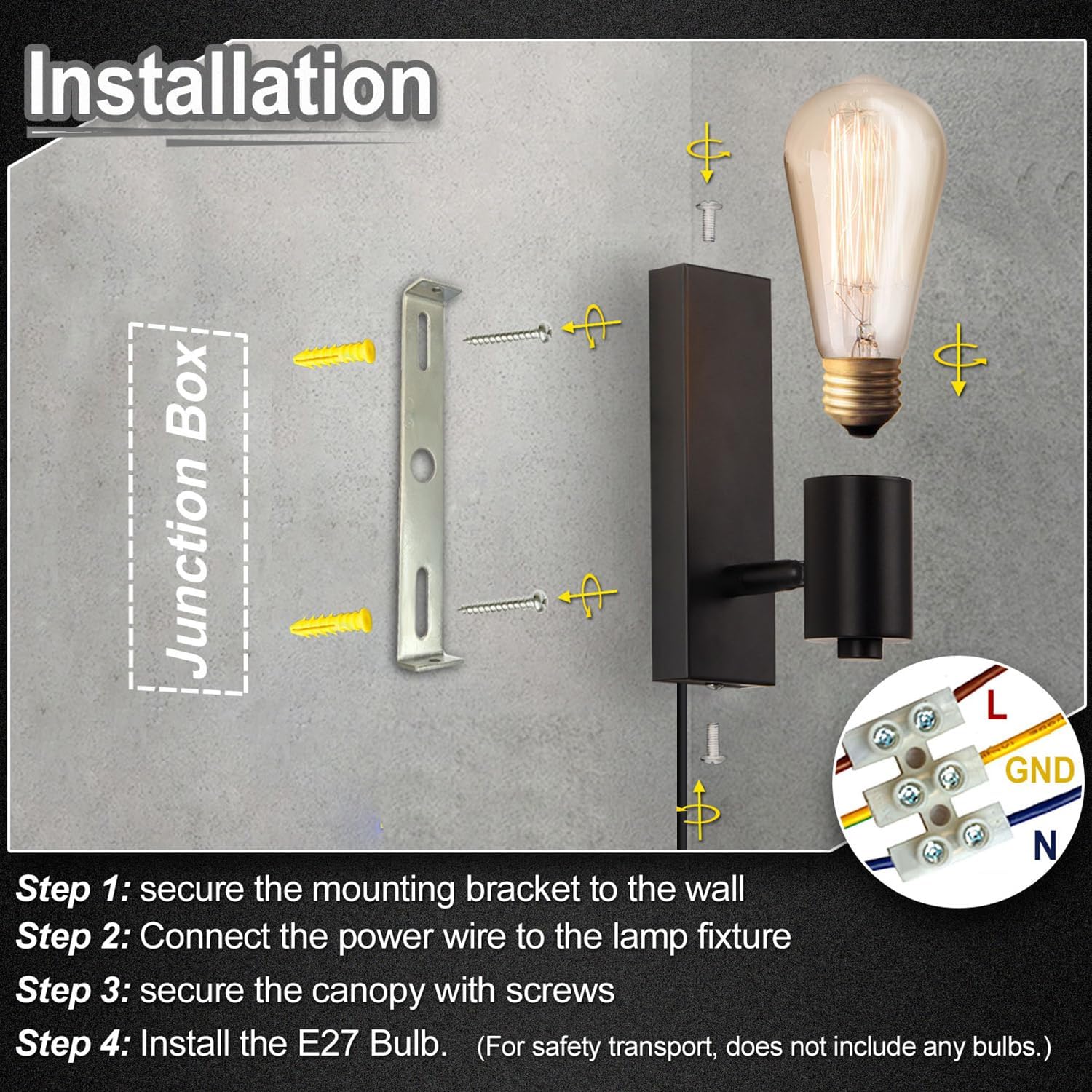 Installation

Junction Box

L
GND
N

Step 1: secure the mounting bracket to the wall
Step 2: Connect the power wire to the lamp fixture
Step 3: secure the canopy with screws
Step 4: Install the E27 Bulb. (For safety transport, does not include any bulbs.)