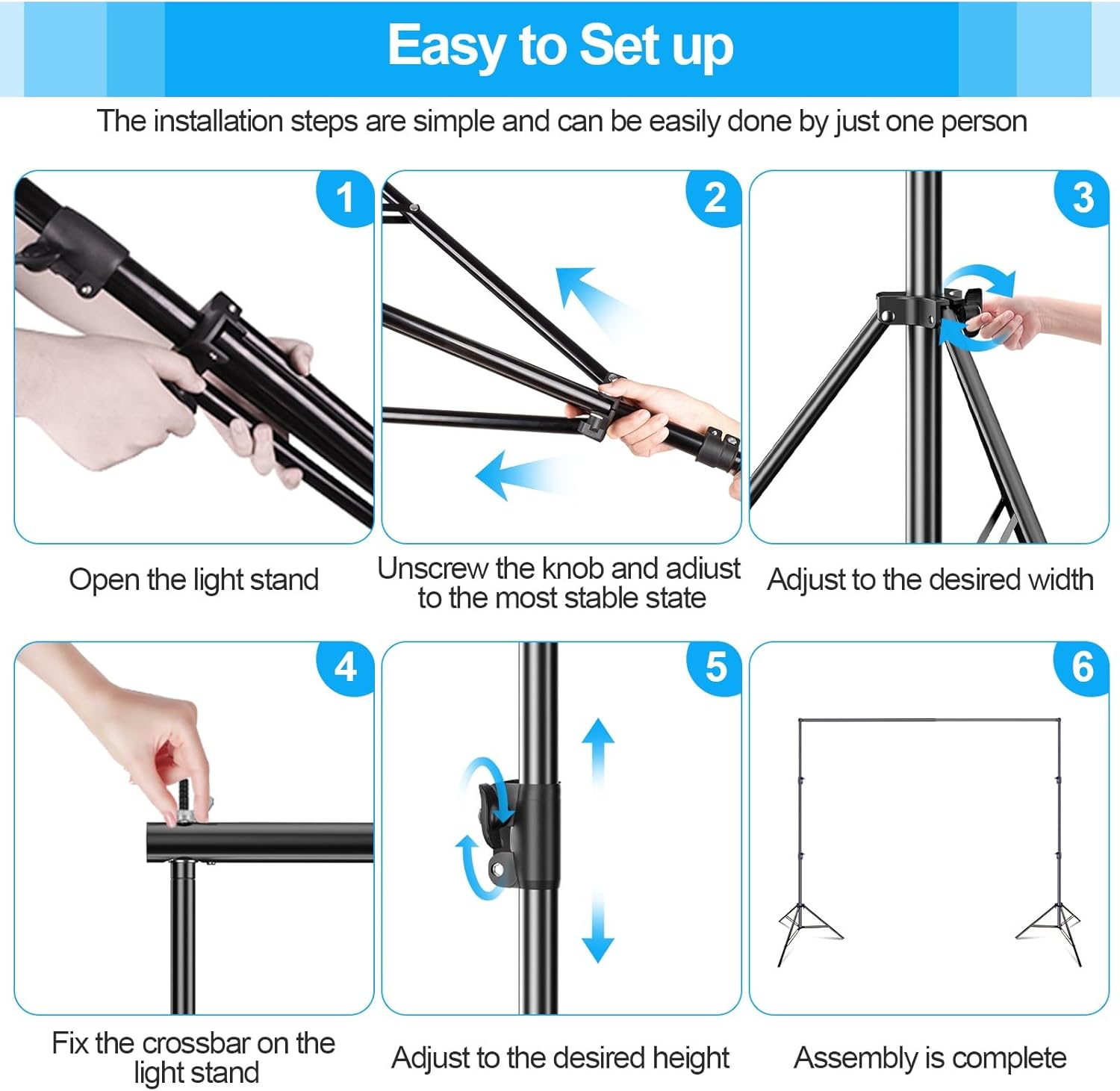 Easy to Set up

The installation steps are simple and can be easily done by just one person

1

Open the light stand

2

Unscrew the knob and adiust to the most stable state

3

Adjust to the desired width

4

Fix the crossbar on the light stand

5

Adjust to the desired height

6

Assembly is complete