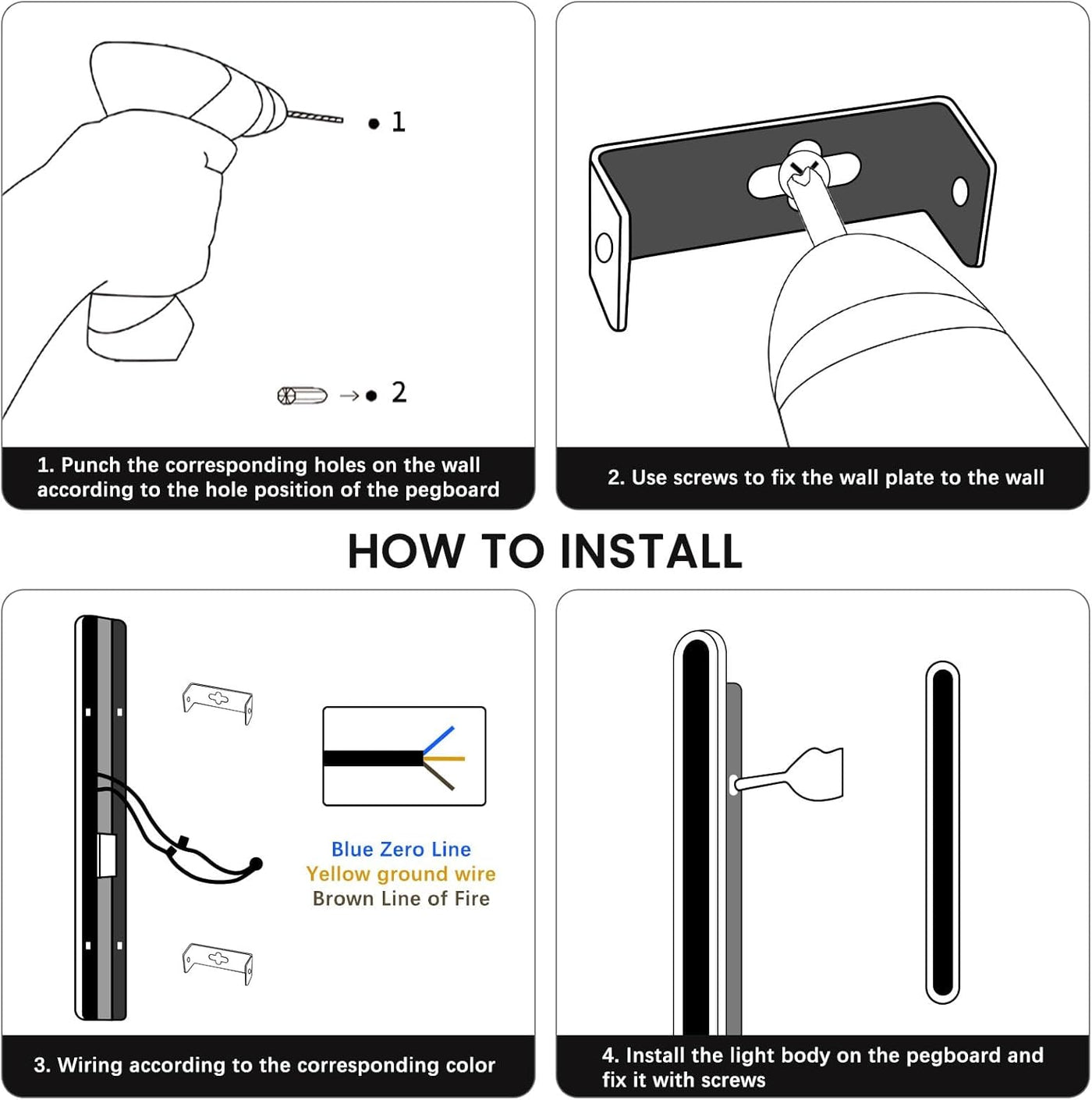 1

2

1. Punch the corresponding holes on the wall according to the hole position of the pegboard

2. Use screws to fix the wall plate to the wall

HOW TO INSTALL

Blue Zero Line
Yellow ground wire
Brown Line of Fire

3. Wiring according to the corresponding color

4. Install the light body on the pegboard and fix it with screws