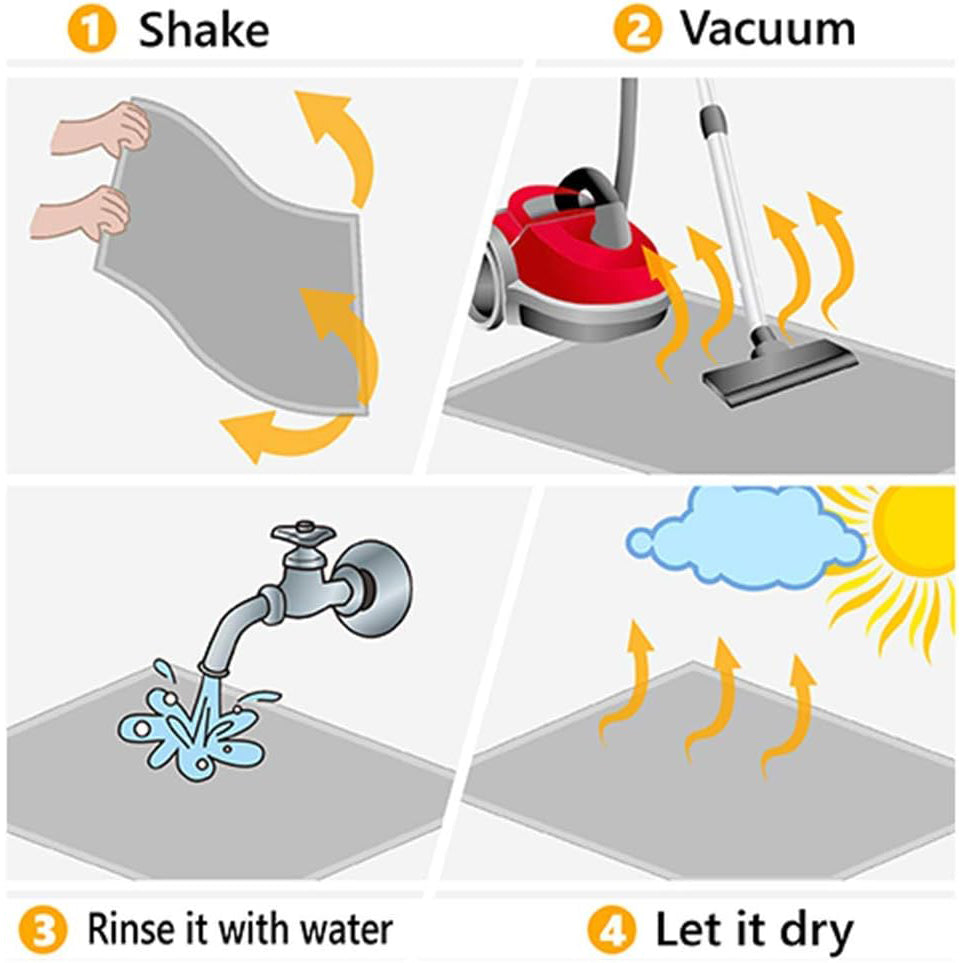 1 Shake

2 Vacuum

3 Rinse it with water

4 Let it dry