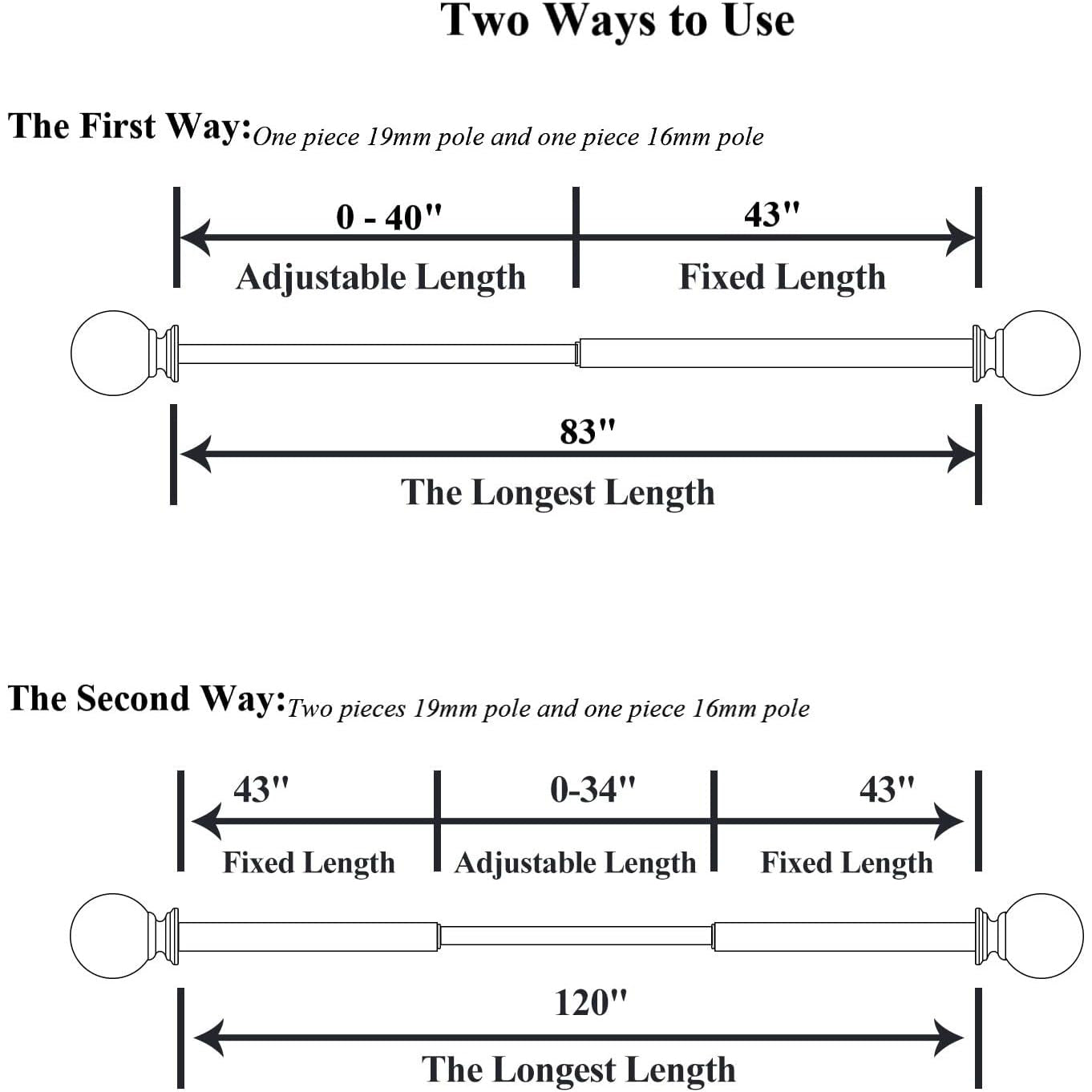 Two Ways to Use

The First Way: One piece 19mm pole and one piece 16mm pole

0 - 40"
Adjustable Length

43"
Fixed Length

83"
The Longest Length

The Second Way: Two pieces 19mm pole and one piece 16mm pole

43"
Fixed Length

0-34"
Adjustable Length

43"
Fixed Length

120"
The Longest Length