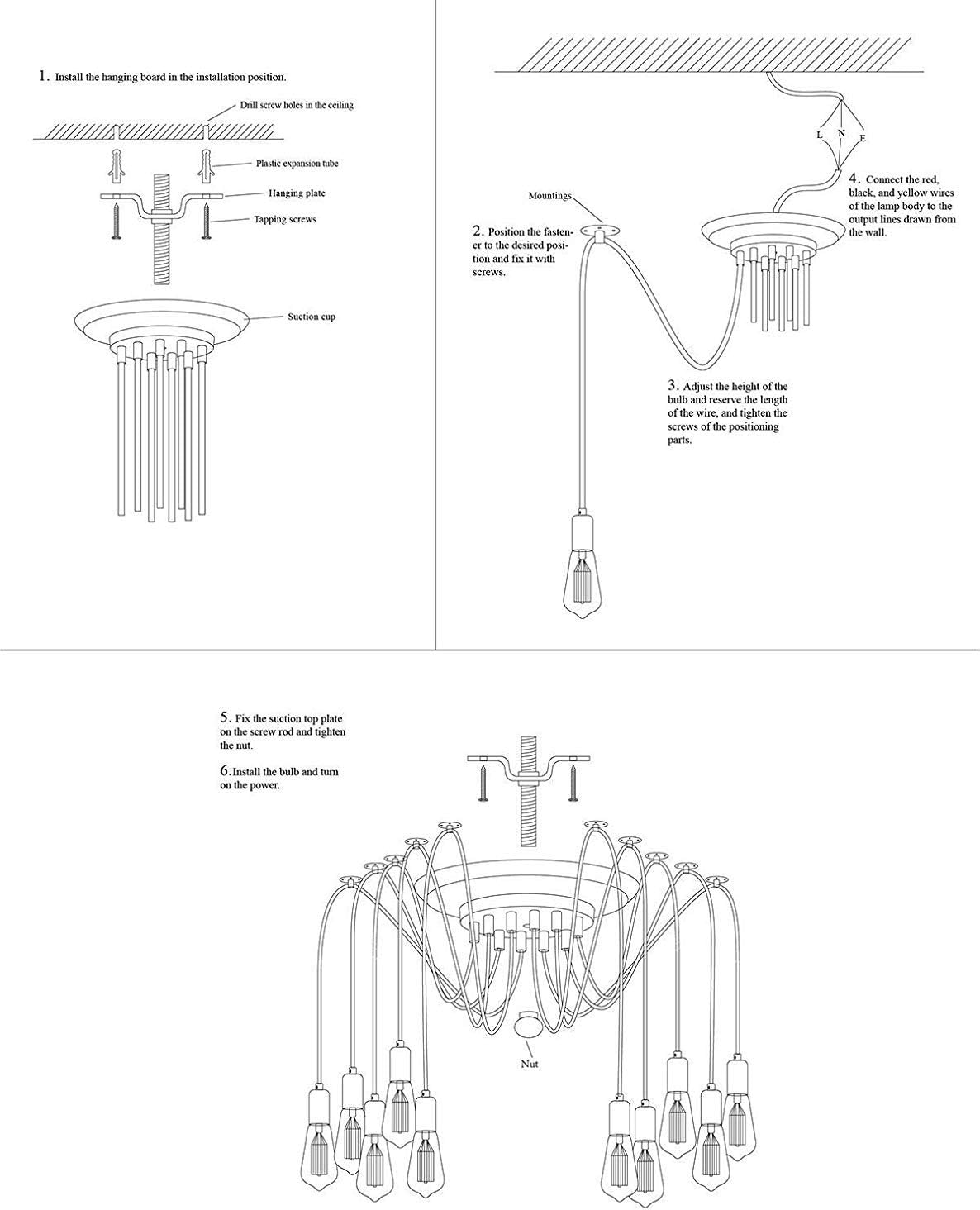 1. Install the hanging board in the installation position.

Drill screw holes in the ceiling

Plastic expansion tube

Hanging plate

Tapping screws

Suction cup

L N E

4. Connect the red, black, and yellow wires of the lamp body to the output lines drawn from the wall.

Mountings

2. Position the fastener to the desired position and fix it with screws.

3. Adjust the height of the bulb and reserve the length of the wire, and tighten the screws of the positioning parts.

5. Fix the suction top plate on the screw rod and tighten the nut.

6. Install the bulb and turn on the power.

Nut