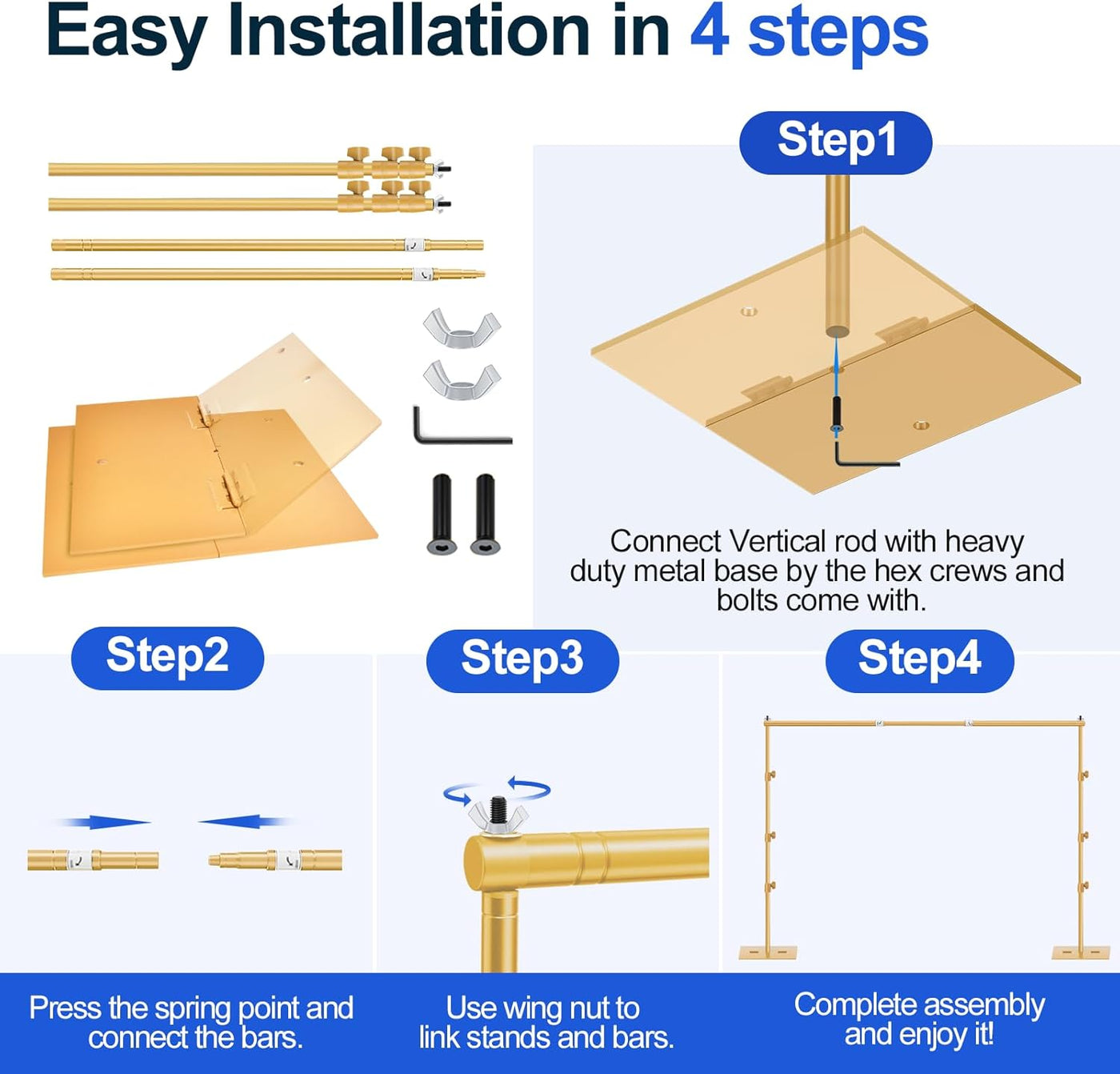 Easy Installation in 4 steps

Step1

Connect Vertical rod with heavy duty metal base by the hex crews and bolts come with.

Step2

Step3

Step4

Press the spring point and connect the bars.

Use wing nut to link stands and bars.

Complete assembly and enjoy it!