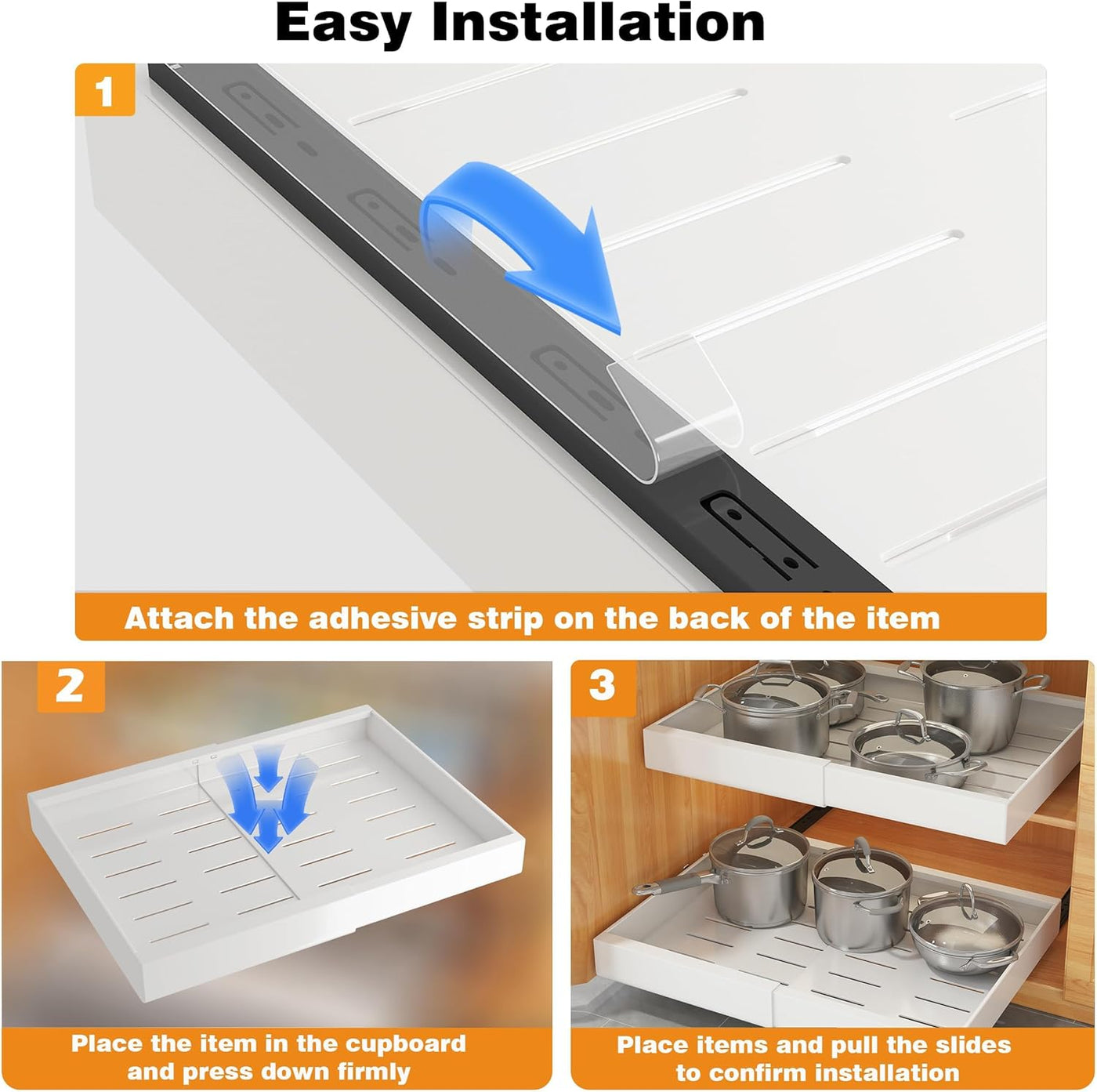 Easy Installation

1

Attach the adhesive strip on the back of the item

2

Place the item in the cupboard and press down firmly

3

Place items and pull the slides to confirm installation