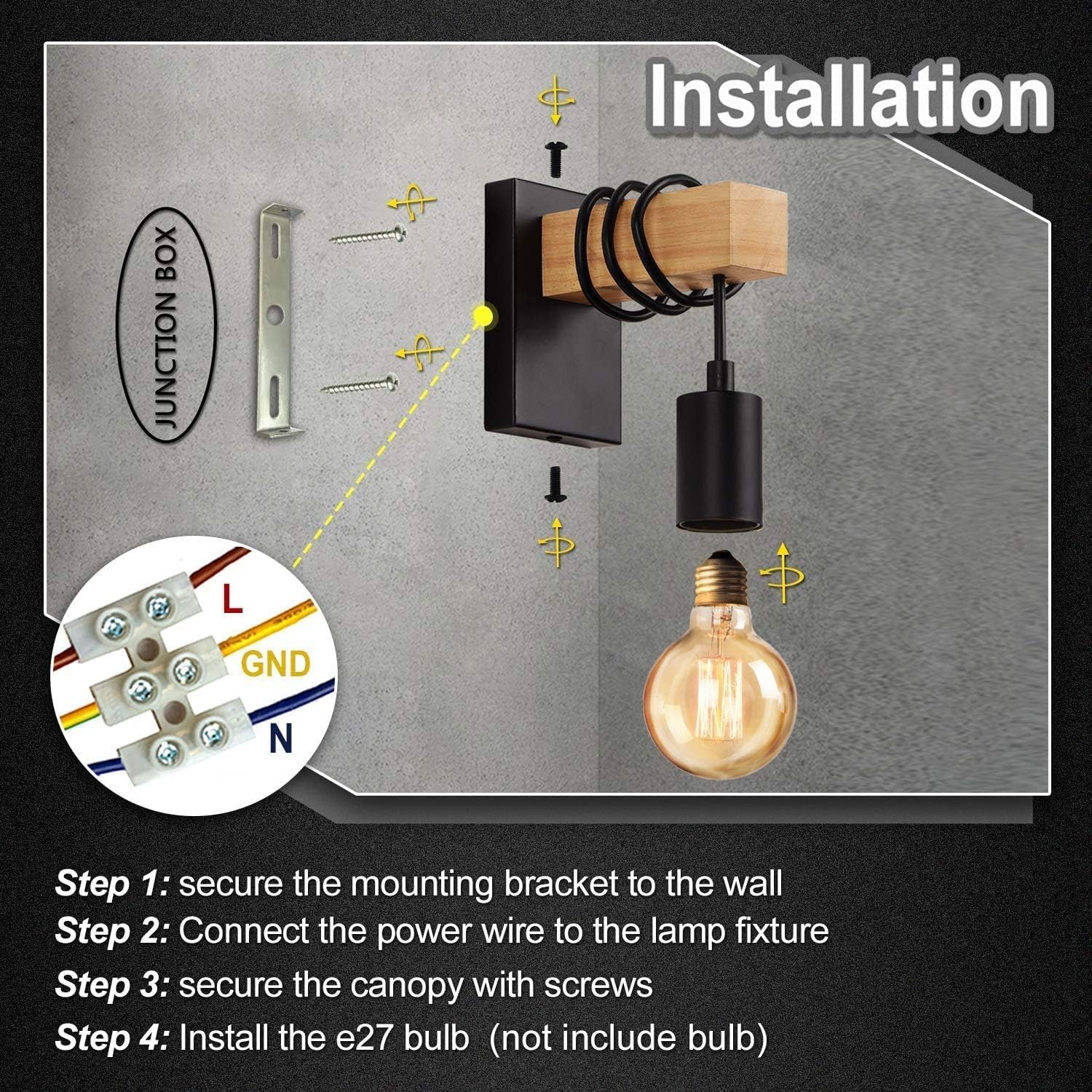 Installation

JUNCTION BOX

L

GND

N

Step 1: secure the mounting bracket to the wall

Step 2: Connect the power wire to the lamp fixture

Step 3: secure the canopy with screws

Step 4: Install the e27 bulb (not include bulb)