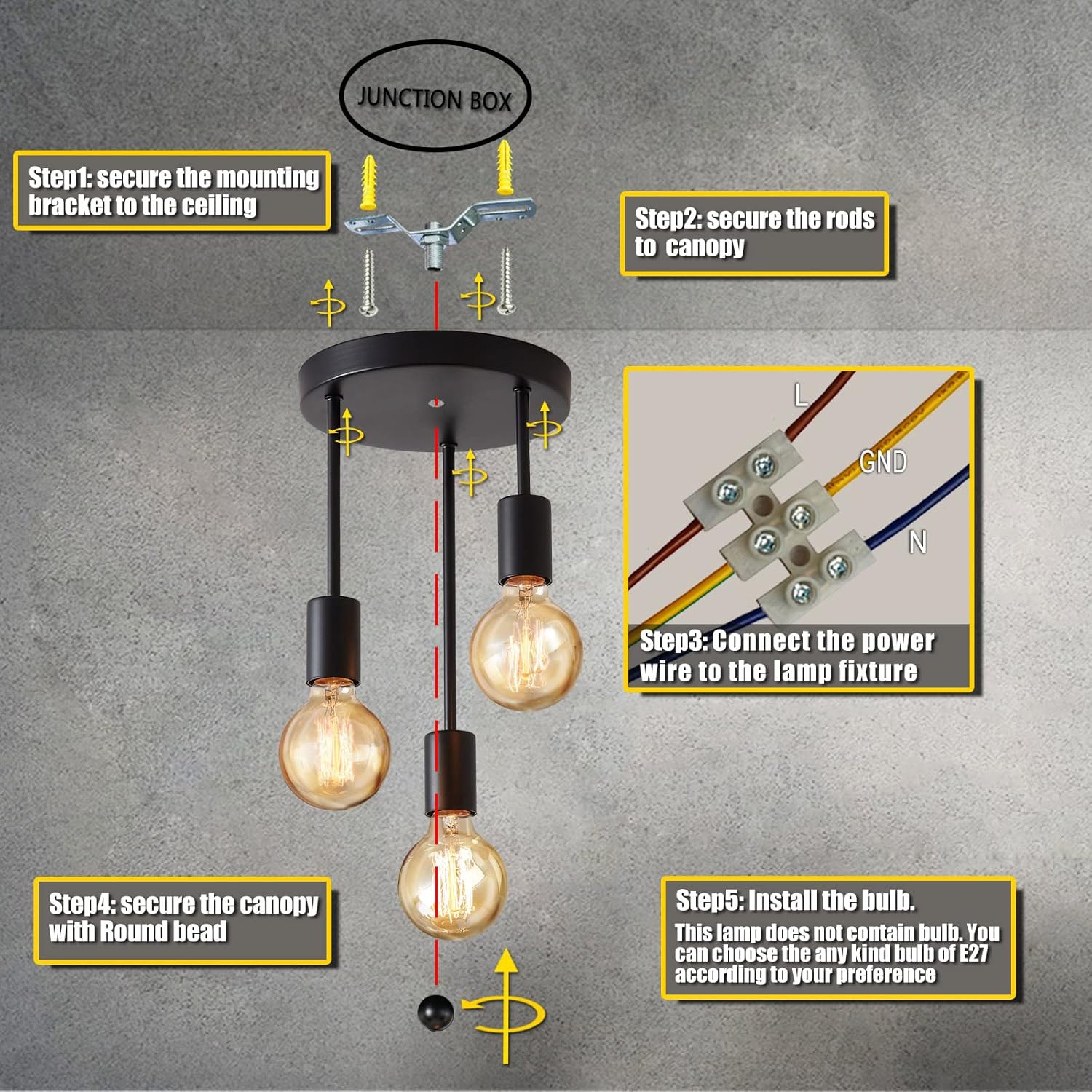 JUNCTION BOX

Step1: secure the mounting bracket to the ceiling

Step2: secure the rods to canopy

L

GND

N

Step3: Connect the power wire to the lamp fixture

Step4: secure the canopy with Round bead

Step5: Install the bulb.
This lamp does not contain bulb. You can choose the any kind bulb of E27 according to your preference