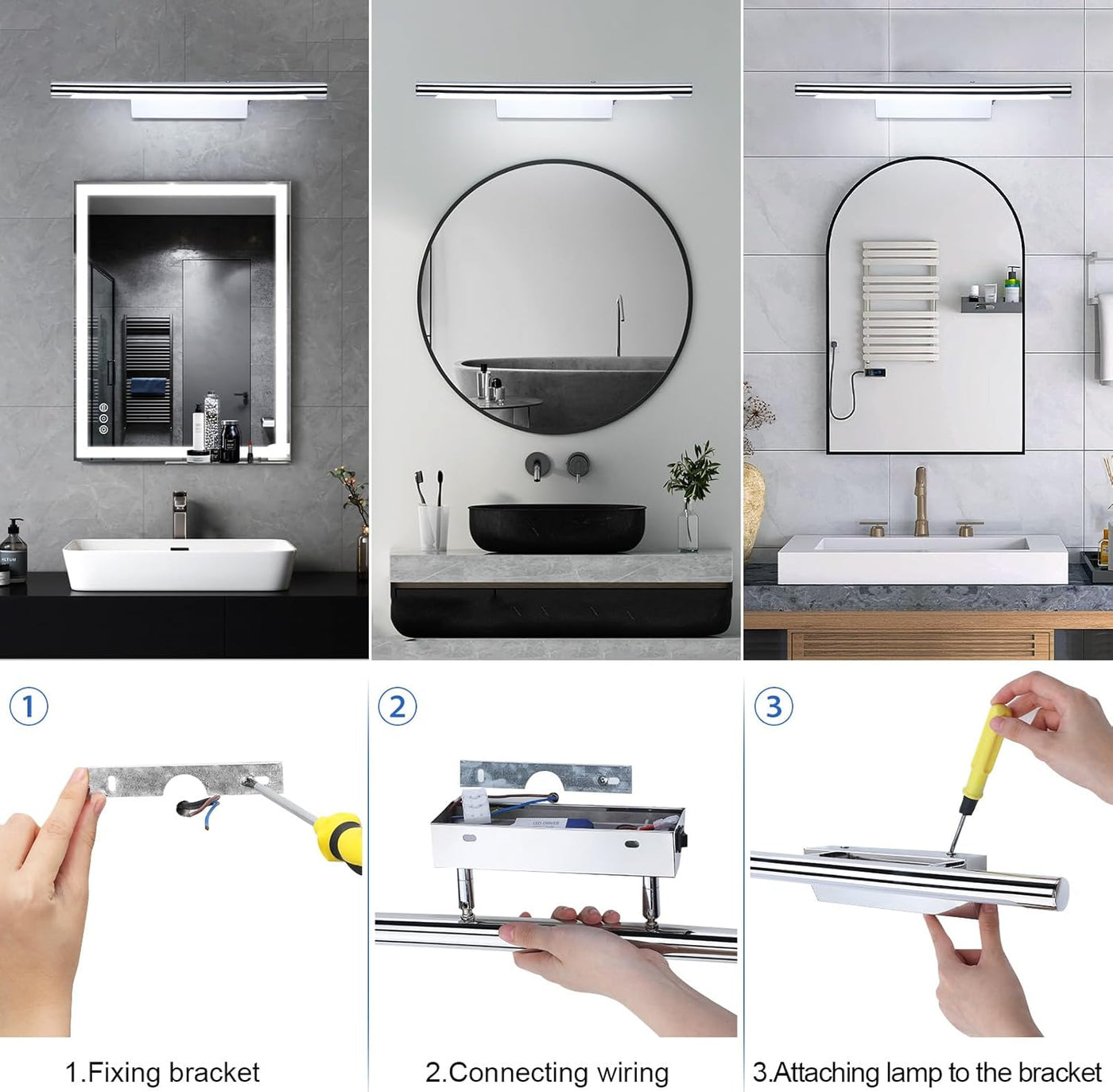 1

2

3

LED DRIVER

1.Fixing bracket

2.Connecting wiring

3.Attaching lamp to the bracket