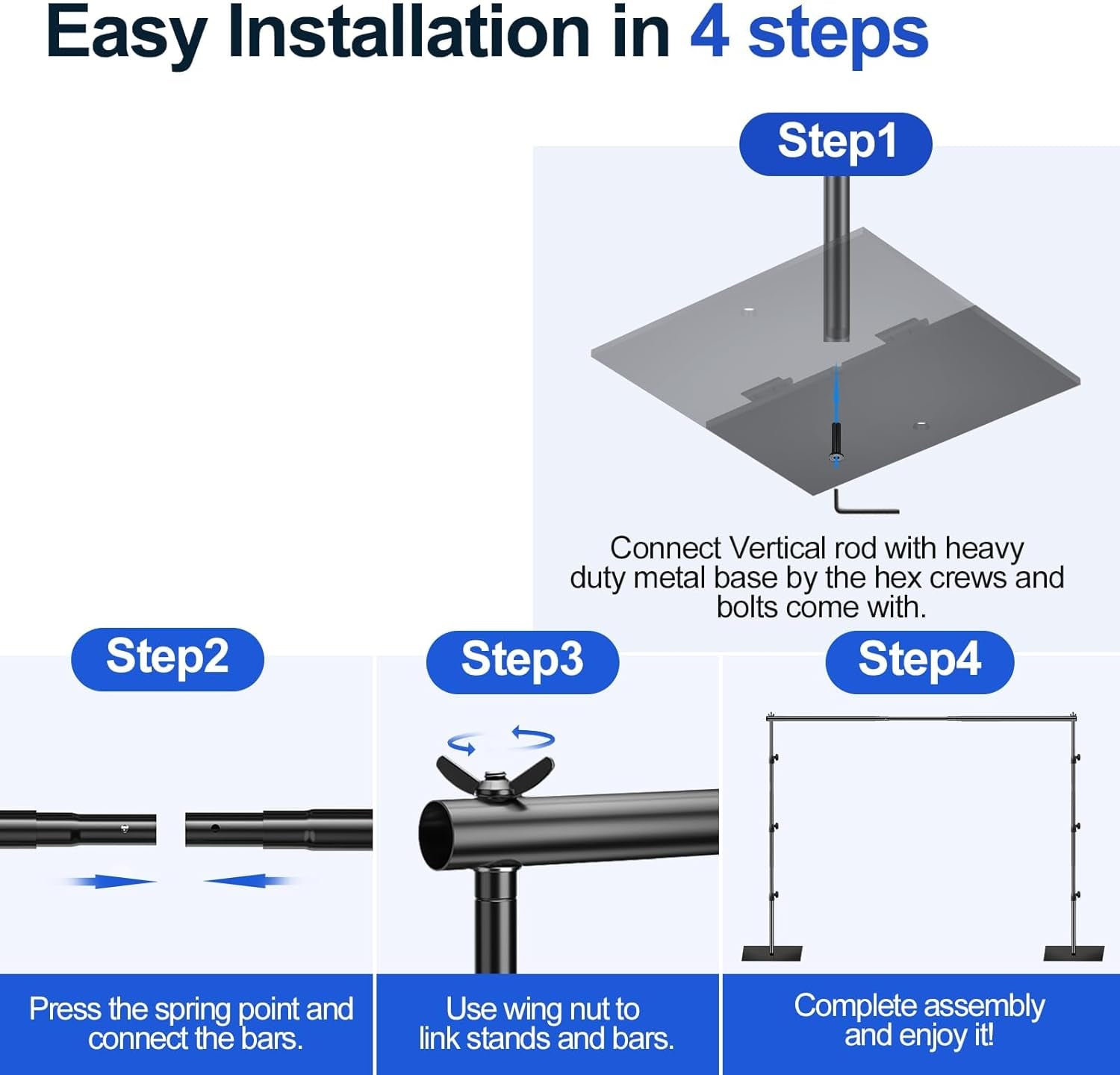 Easy Installation in 4 steps

Step1

Connect Vertical rod with heavy duty metal base by the hex crews and bolts come with.

Step2

Press the spring point and connect the bars.

Step3

Use wing nut to link stands and bars.

Step4

Complete assembly and enjoy it!