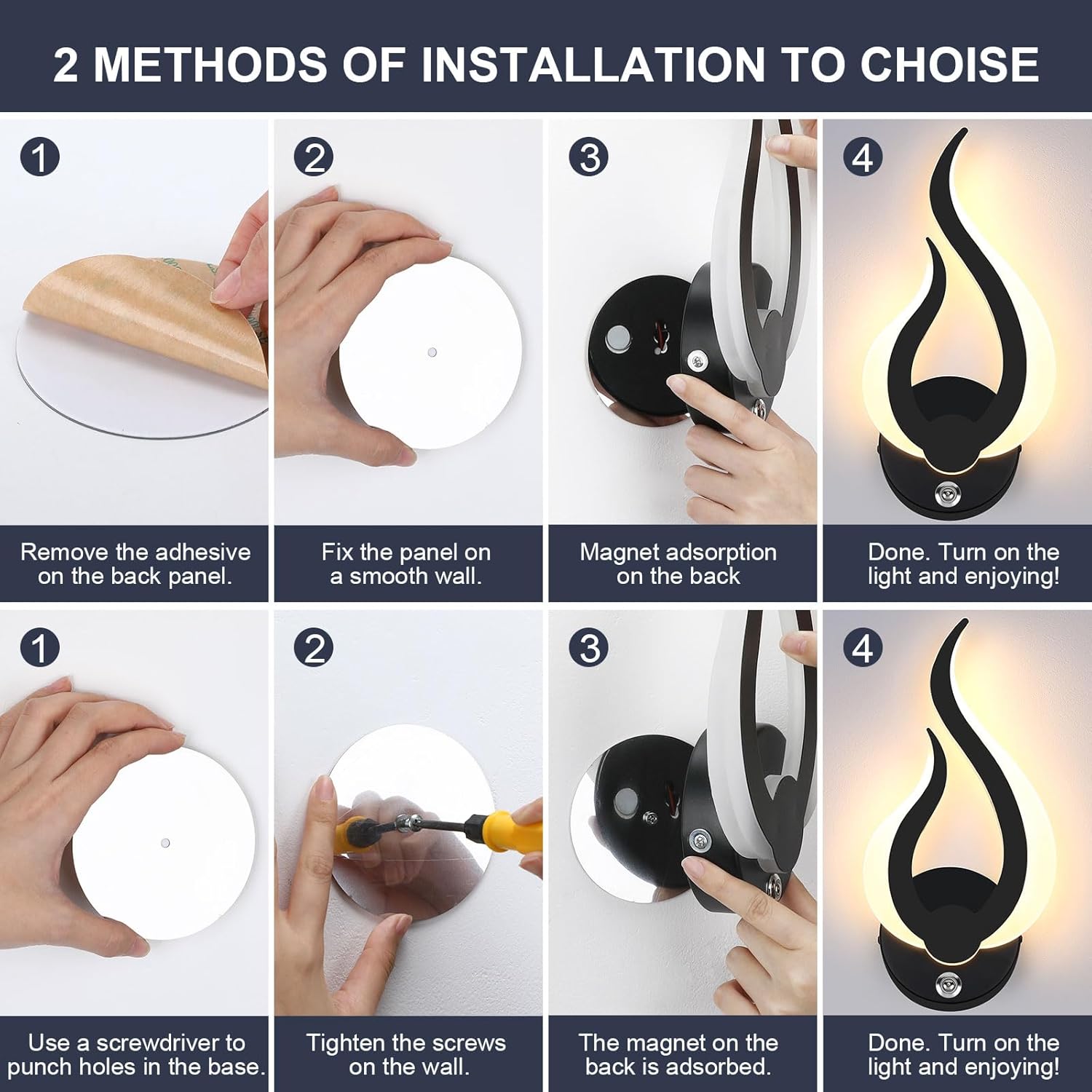 2 METHODS OF INSTALLATION TO CHOISE

1

Remove the adhesive on the back panel.

2

Fix the panel on a smooth wall.

3

Magnet adsorption on the back

4

Done. Turn on the light and enjoying!

1

Use a screwdriver to punch holes in the base.

2

Tighten the screws on the wall.

3

The magnet on the back is adsorbed.

4

Done. Turn on the light and enjoying!