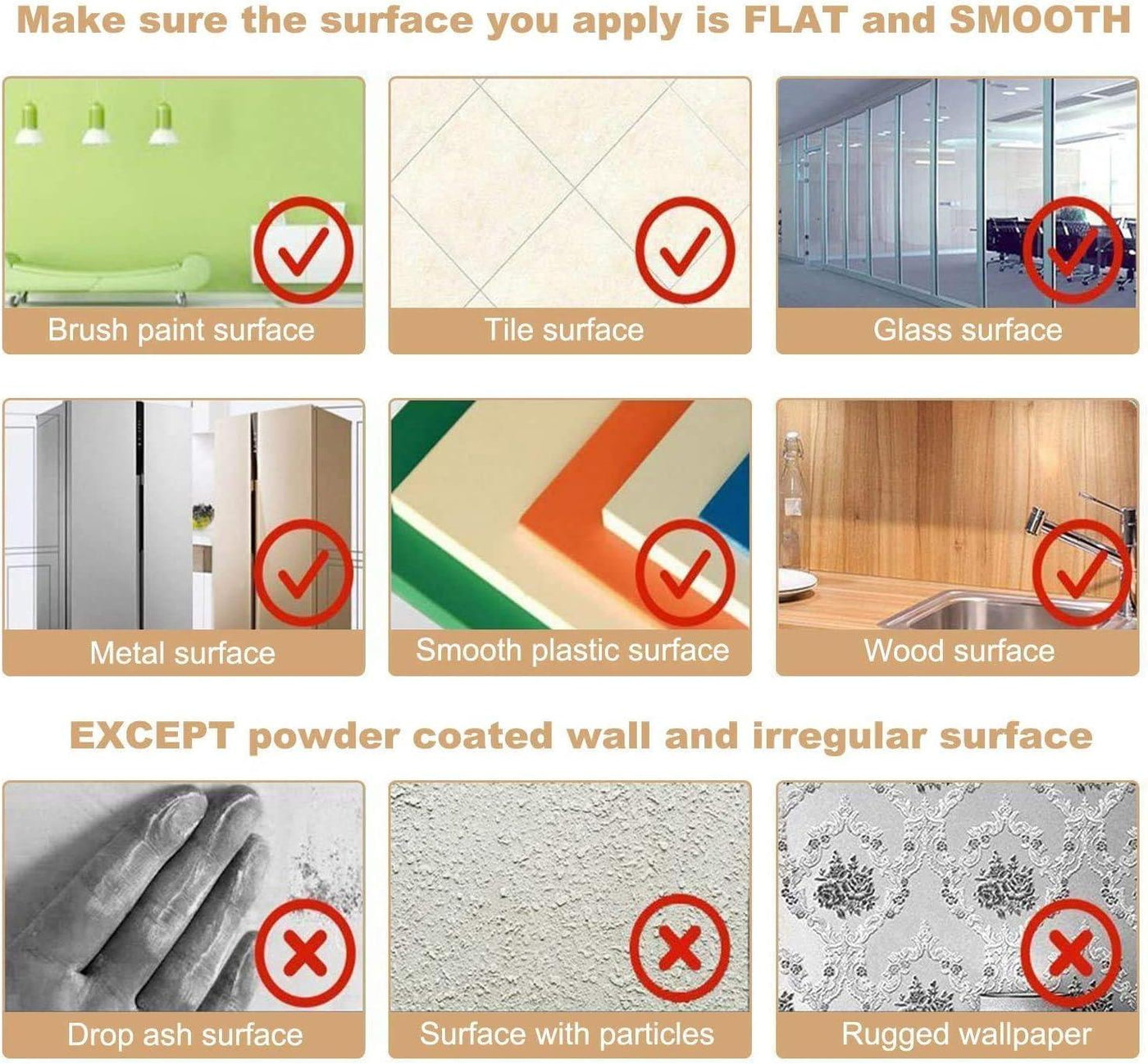 Make sure the surface you apply is FLAT and SMOOTH

Brush paint surface

Tile surface

Glass surface

Metal surface

Smooth plastic surface

Wood surface

EXCEPT powder coated wall and irregular surface

Drop ash surface

Surface with particles

Rugged wallpaper