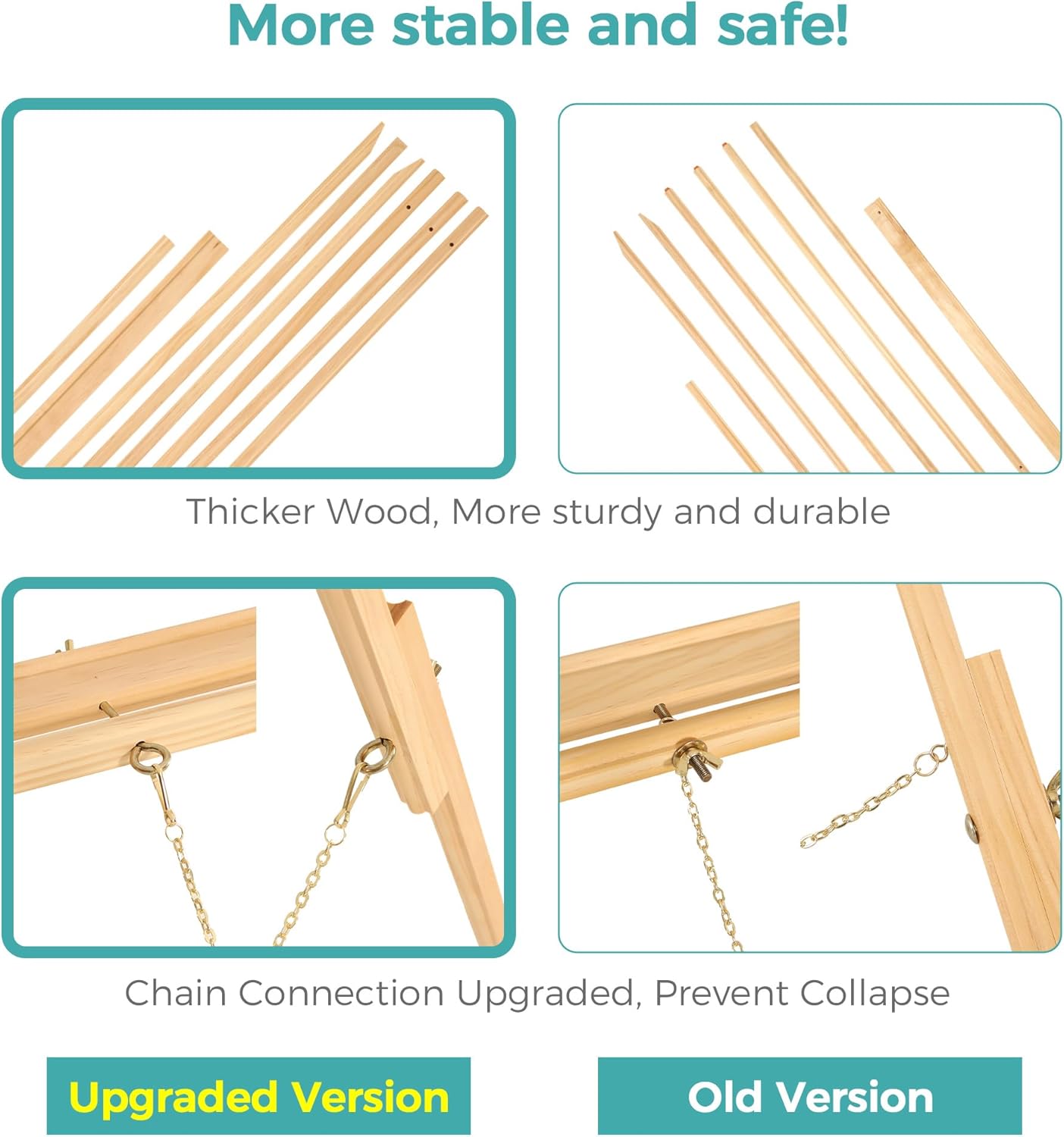 More stable and safe!

Thicker Wood, More sturdy and durable

Chain Connection Upgraded, Prevent Collapse

Upgraded Version

Old Version