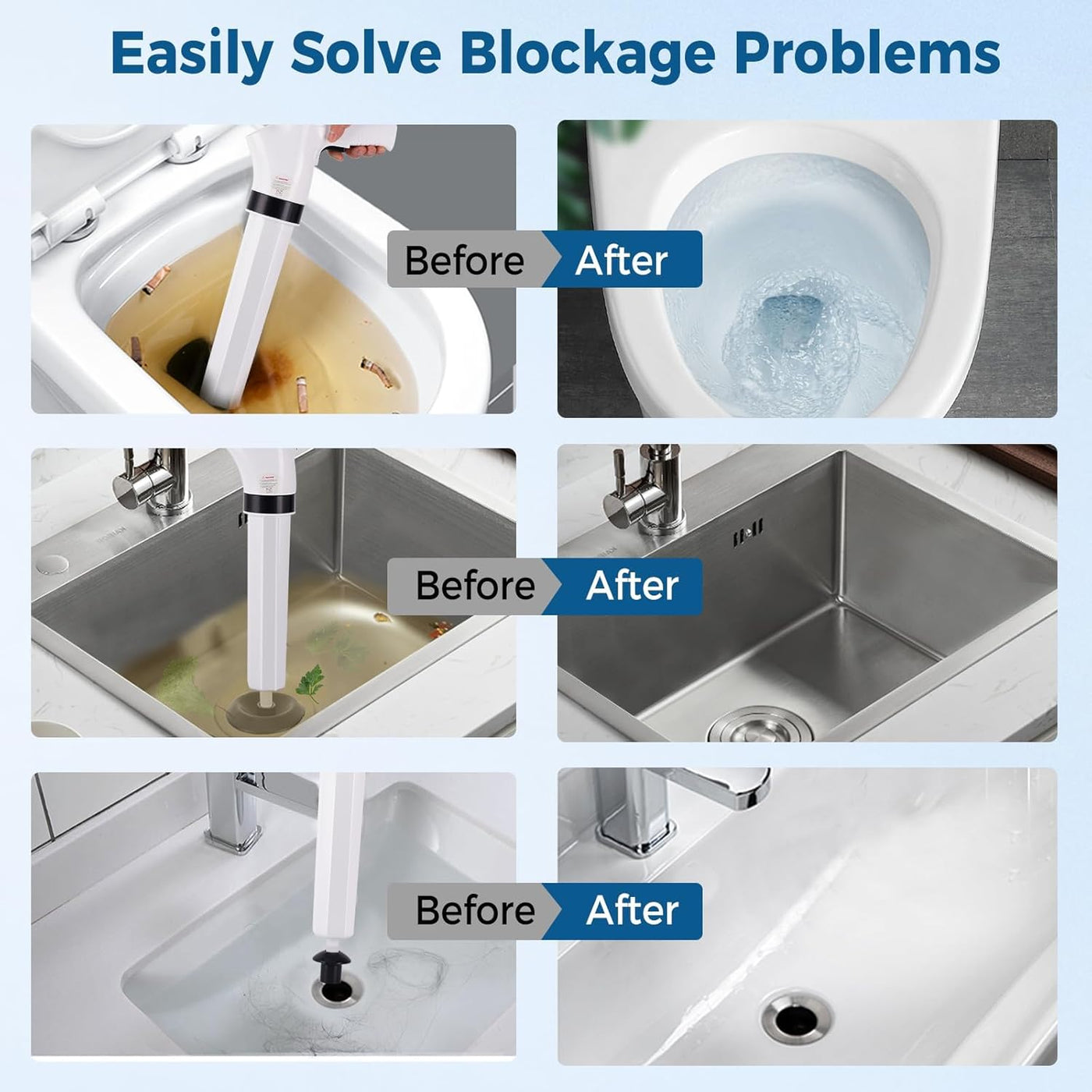 Easily Solve Blockage Problems

Before After

Before After

Before After