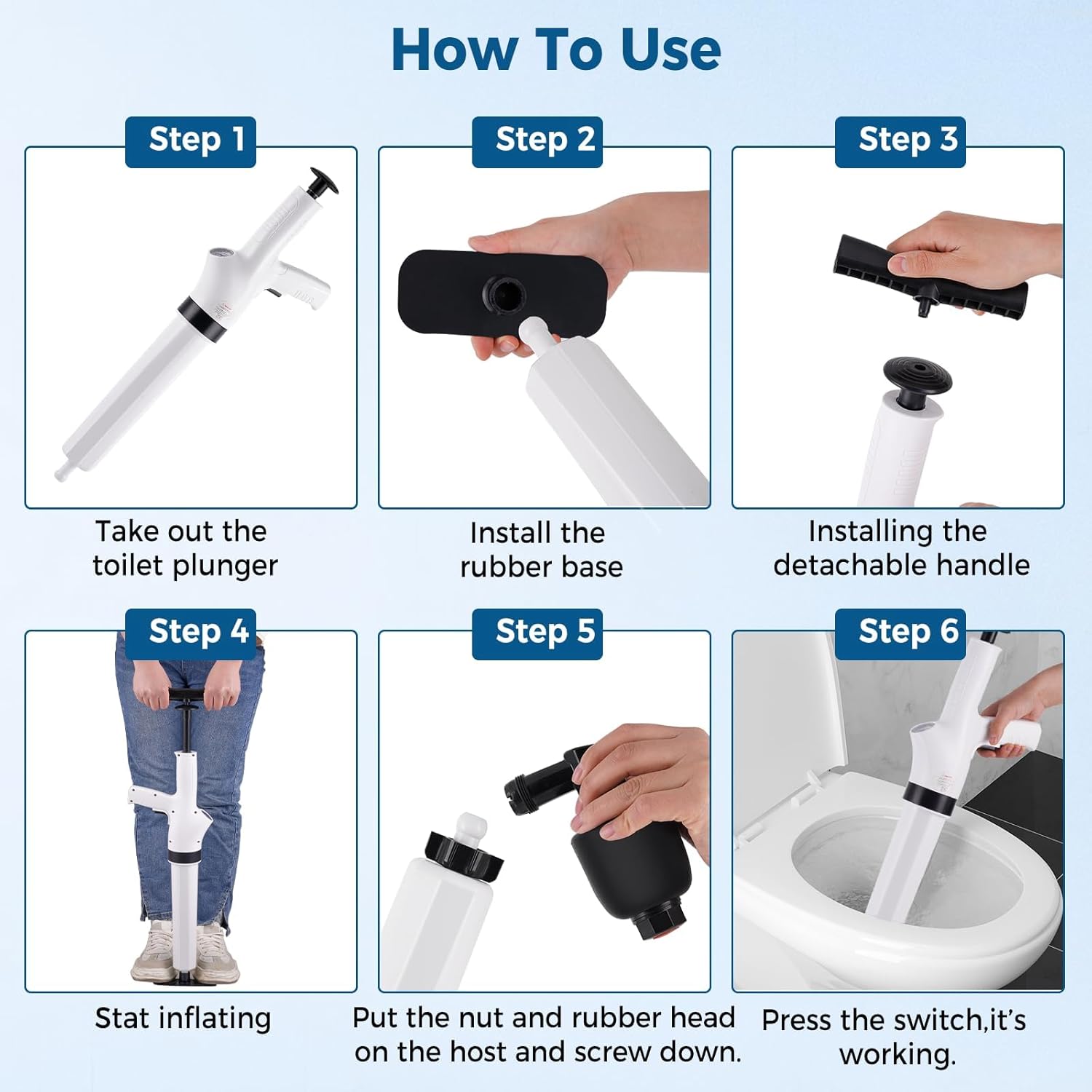 How To Use

Step 1

Take out the toilet plunger

Step 2

Install the rubber base

Step 3

Installing the detachable handle

Step 4

Stat inflating

Step 5

Put the nut and rubber head on the host and screw down.

Step 6

Press the switch,it's working.