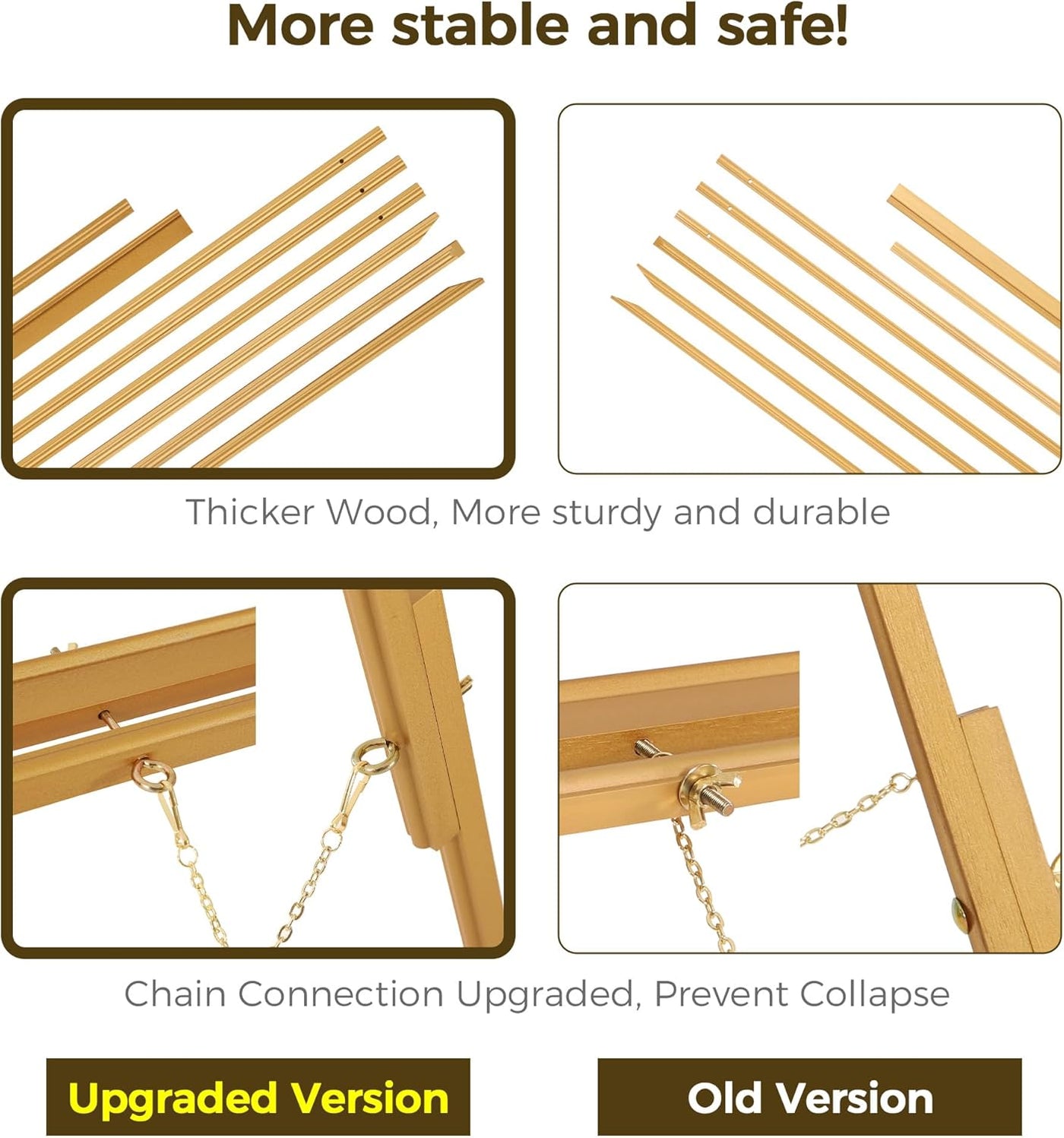 More stable and safe!

Thicker Wood, More sturdy and durable

Chain Connection Upgraded, Prevent Collapse

Upgraded Version

Old Version