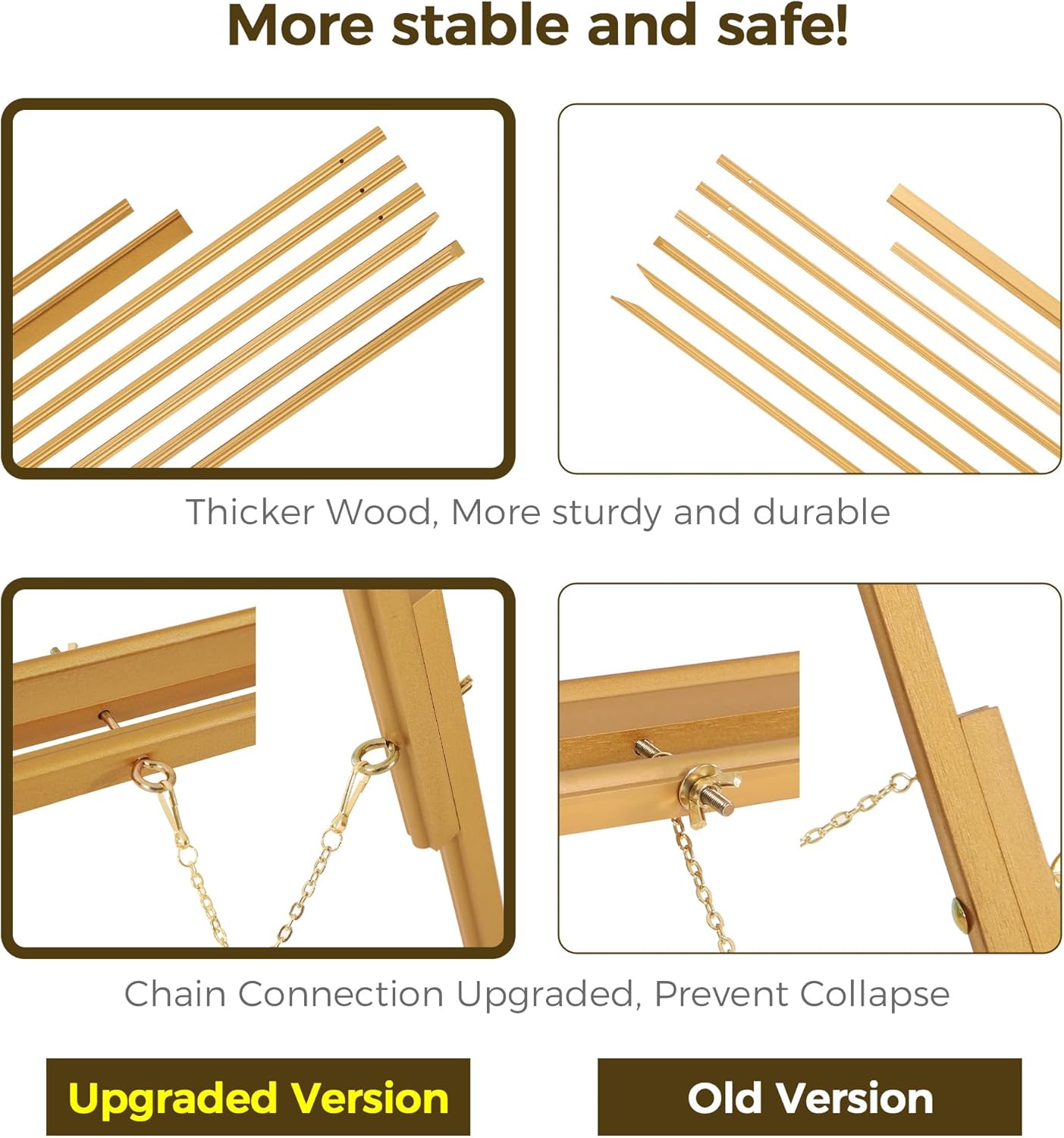 More stable and safe!

Thicker Wood, More sturdy and durable

Chain Connection Upgraded, Prevent Collapse

Upgraded Version

Old Version