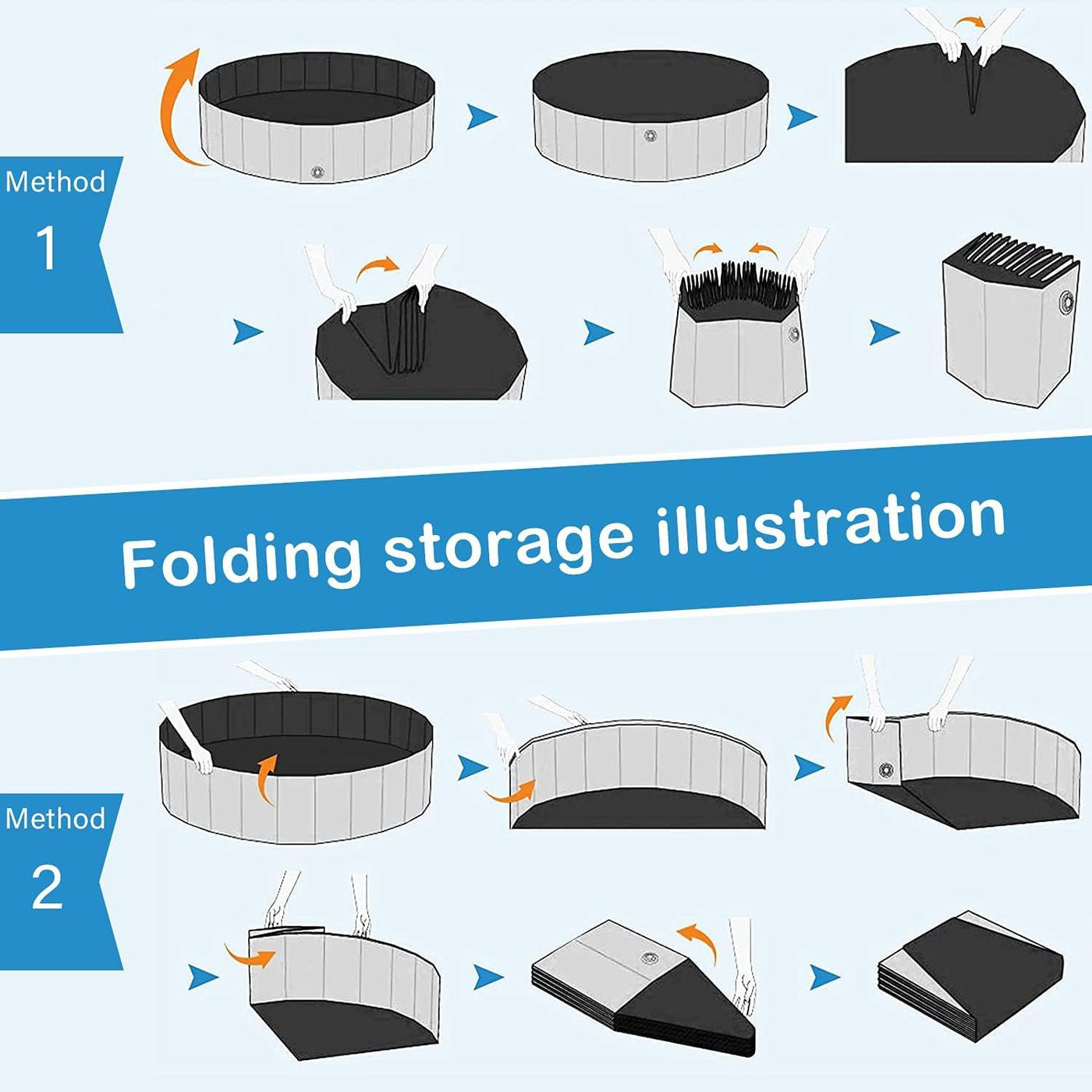 Method
1

Folding storage illustration

Method
2