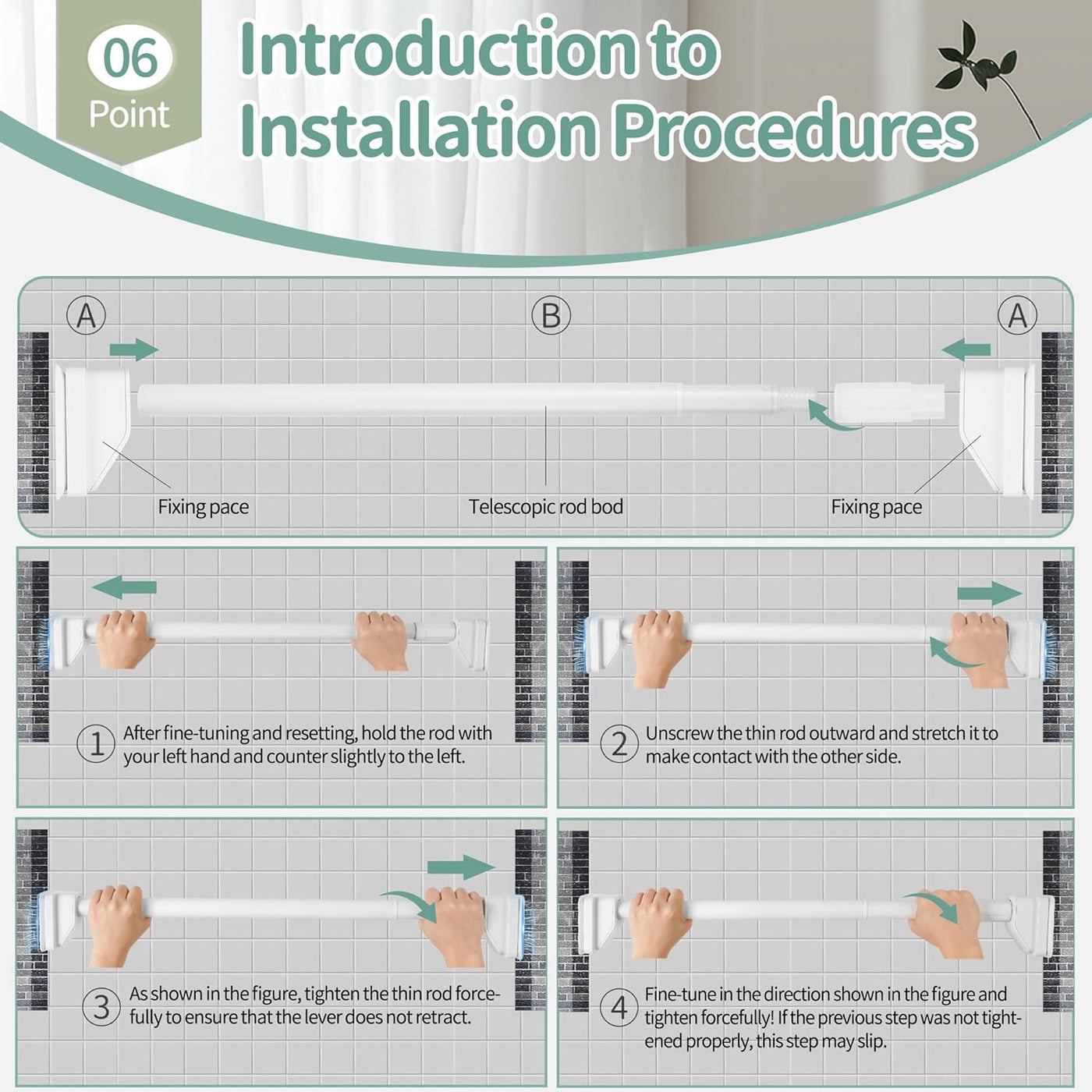 06
Point

Introduction to Installation Procedures

A
B
A

Fixing pace
Telescopic rod bod
Fixing pace

1 After fine-tuning and resetting, hold the rod with your left hand and counter slightly to the left.

2 Unscrew the thin rod outward and stretch it to make contact with the other side.

3 As shown in the figure, tighten the thin rod forcefully to ensure that the lever does not retract.

4 Fine-tune in the direction shown in the figure and tighten forcefully! If the previous step was not tightened properly, this step may slip.