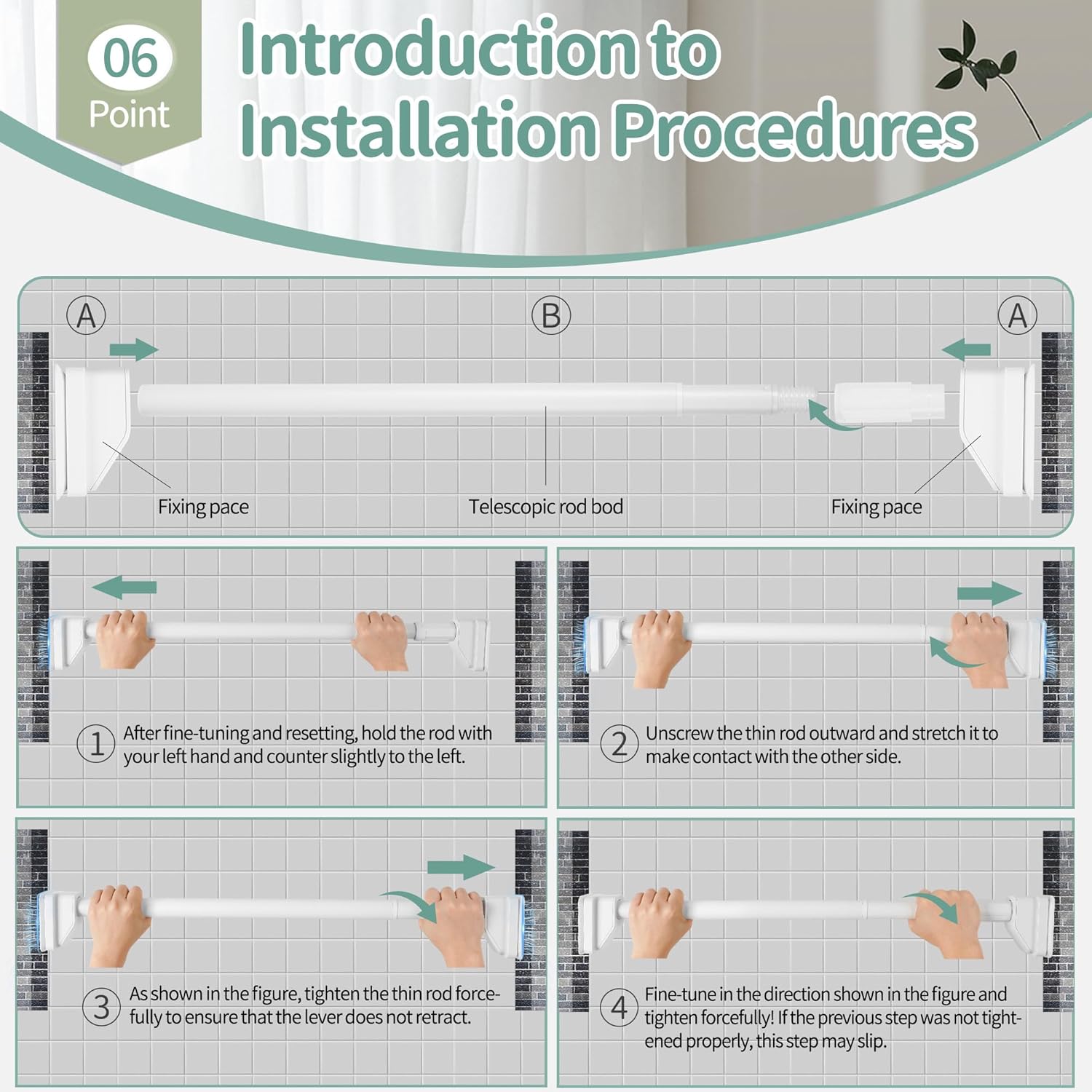 06
Point

Introduction to Installation Procedures

A

B

A

Fixing pace

Telescopic rod bod

Fixing pace

① After fine-tuning and resetting, hold the rod with your left hand and counter slightly to the left.

② Unscrew the thin rod outward and stretch it to make contact with the other side.

③ As shown in the figure, tighten the thin rod forcefully to ensure that the lever does not retract.

④ Fine-tune in the direction shown in the figure and tighten forcefully! If the previous step was not tightened properly, this step may slip.