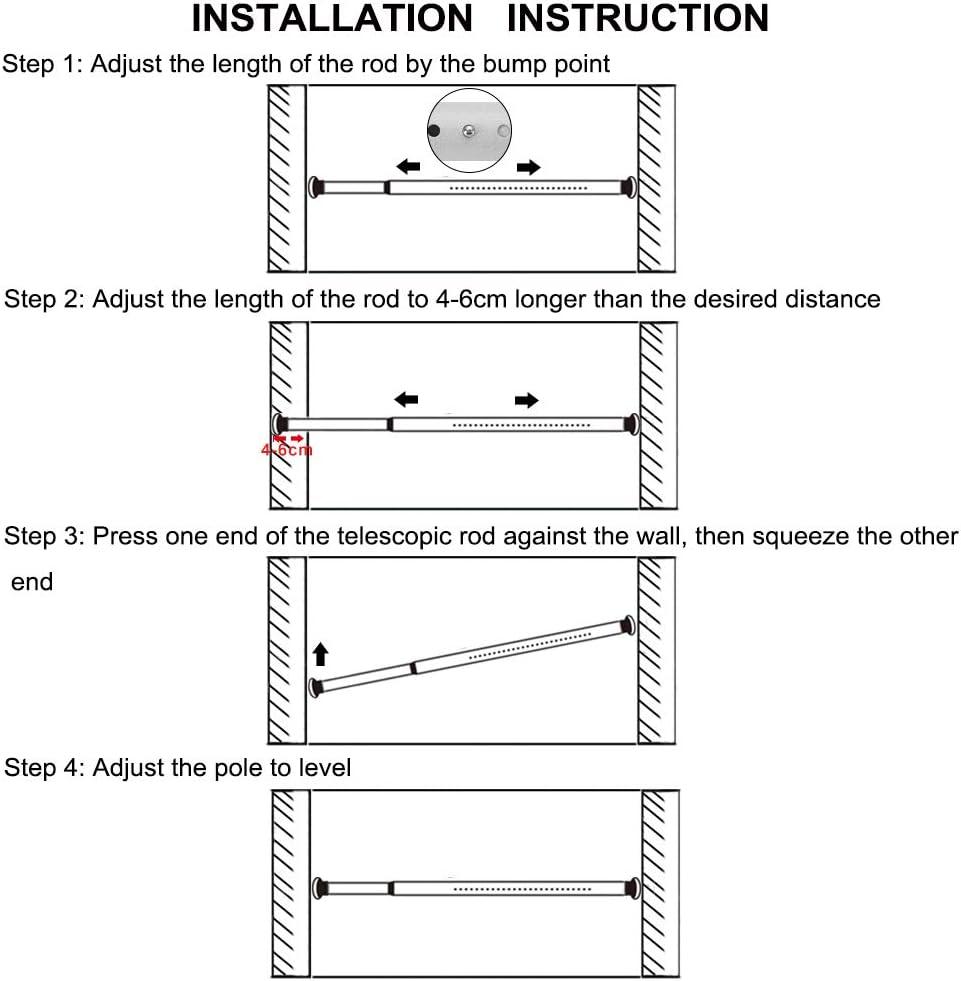 INSTALLATION INSTRUCTION

Step 1: Adjust the length of the rod by the bump point

Step 2: Adjust the length of the rod to 4-6cm longer than the desired distance

4-6cm

Step 3: Press one end of the telescopic rod against the wall, then squeeze the other end

Step 4: Adjust the pole to level