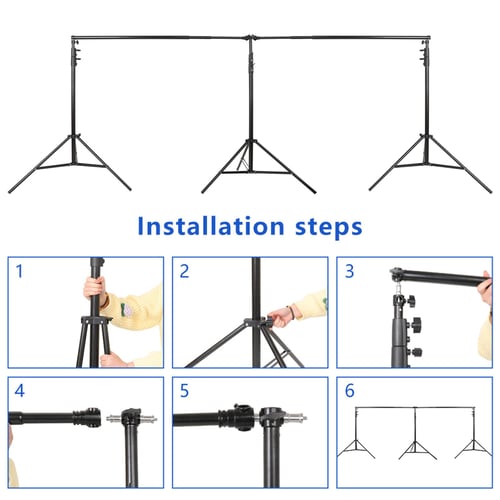 Installation steps

1

2

3

4

5

6