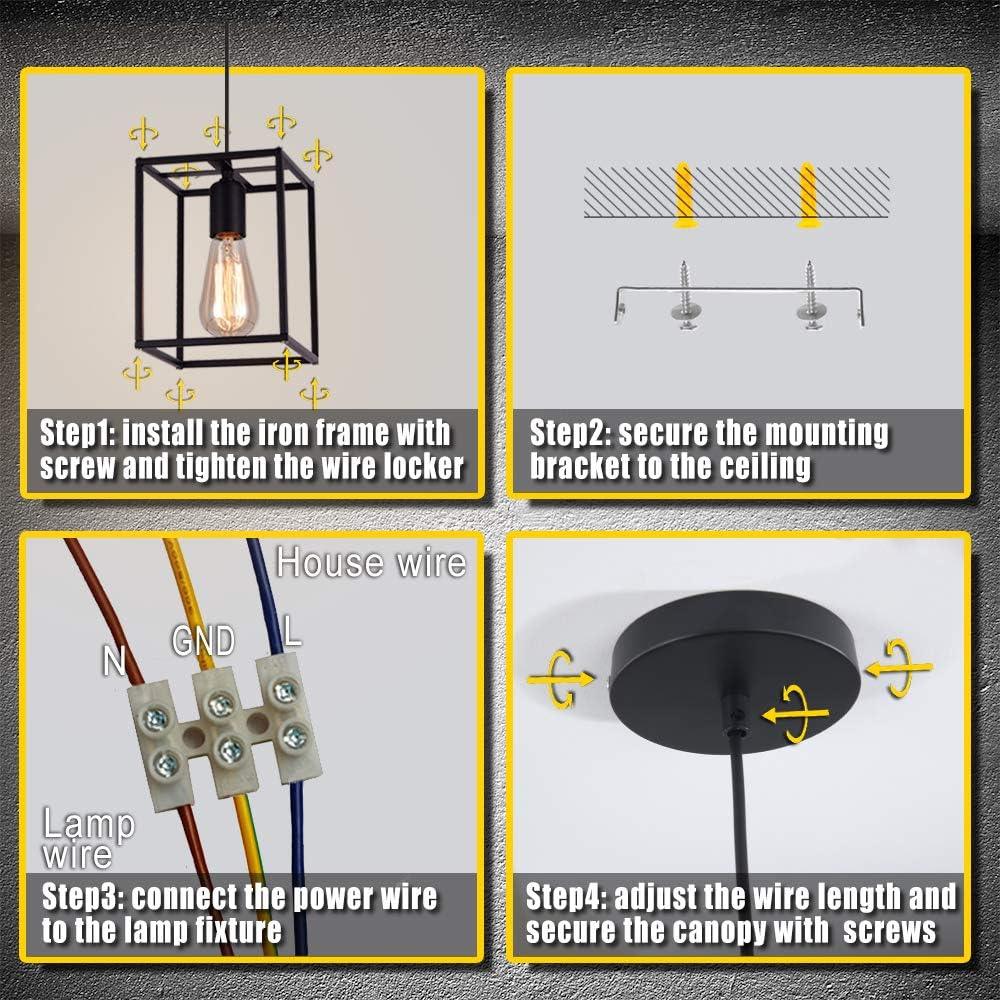 Step1: install the iron frame with screw and tighten the wire locker

Step2: secure the mounting bracket to the ceiling

House wire

N

GND

L

Lamp wire

Step3: connect the power wire to the lamp fixture

Step4: adjust the wire length and secure the canopy with screws