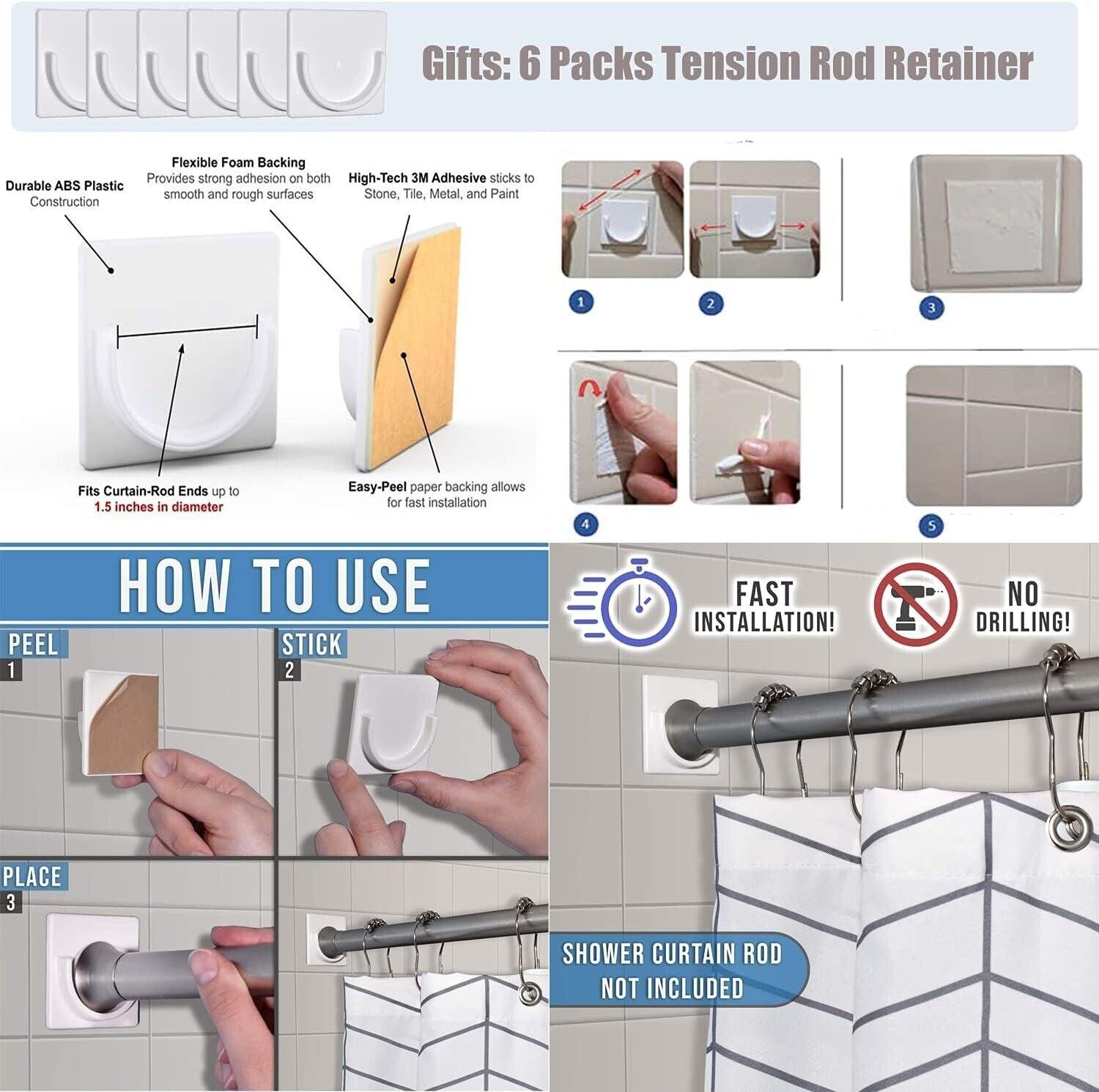 Gifts: 6 Packs Tension Rod Retainer

Durable ABS Plastic Construction

Flexible Foam Backing Provides strong adhesion on both smooth and rough surfaces

High-Tech 3M Adhesive sticks to Stone, Tile, Metal, and Paint

Fits Curtain-Rod Ends up to 1.5 inches in diameter

Easy-Peel paper backing allows for fast installation

1 2 3 4 5

HOW TO USE

PEEL 1

STICK 2

PLACE 3

FAST INSTALLATION!

NO DRILLING!

SHOWER CURTAIN ROD NOT INCLUDED