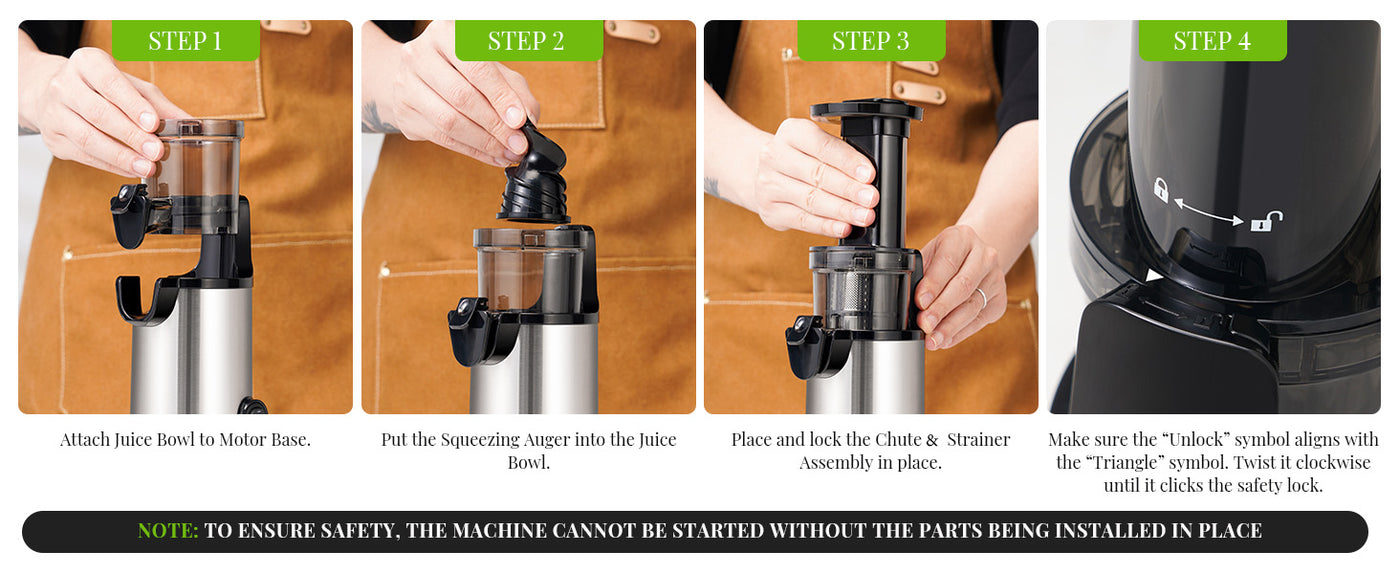 STEP 1

Attach Juice Bowl to Motor Base.

STEP 2

Put the Squeezing Auger into the Juice Bowl.

STEP 3

Place and lock the Chute & Strainer Assembly in place.

STEP 4

Make sure the “Unlock” symbol aligns with the “Triangle” symbol. Twist it clockwise until it clicks the safety lock.

NOTE: TO ENSURE SAFETY, THE MACHINE CANNOT BE STARTED WITHOUT THE PARTS BEING INSTALLED IN PLACE