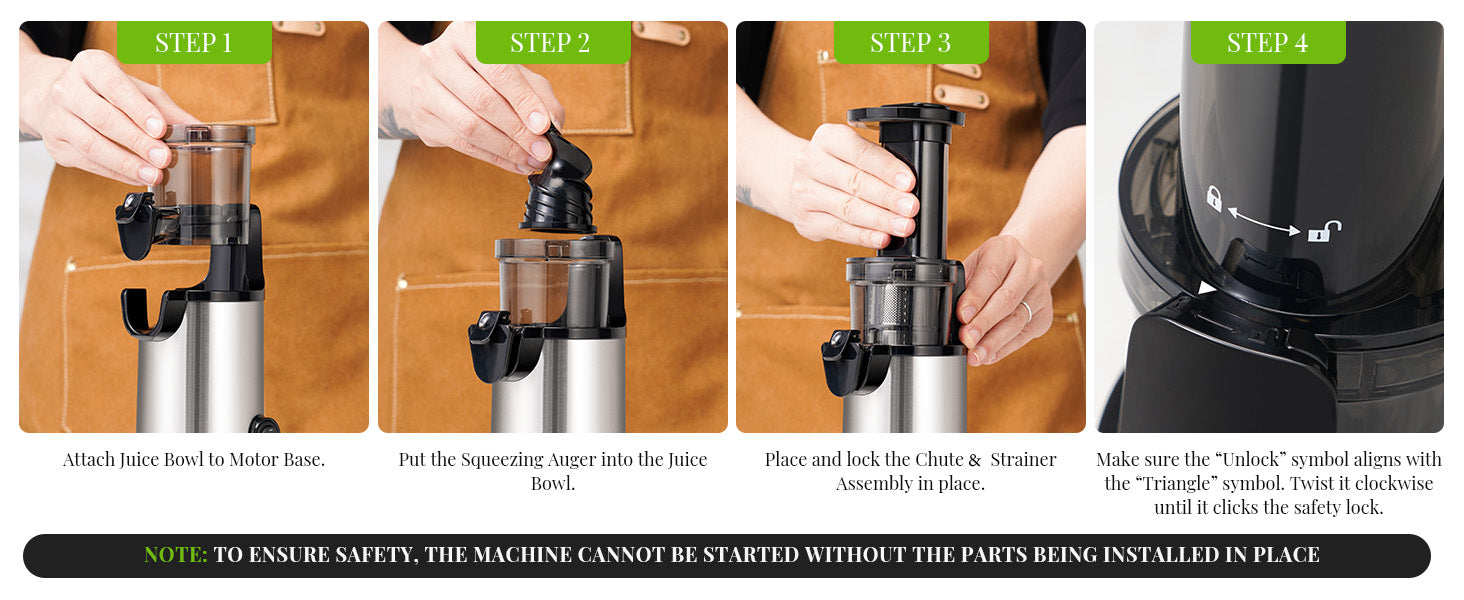 STEP 1

Attach Juice Bowl to Motor Base.

STEP 2

Put the Squeezing Auger into the Juice Bowl.

STEP 3

Place and lock the Chute & Strainer Assembly in place.

STEP 4

Make sure the “Unlock” symbol aligns with the “Triangle” symbol. Twist it clockwise until it clicks the safety lock.

NOTE: TO ENSURE SAFETY, THE MACHINE CANNOT BE STARTED WITHOUT THE PARTS BEING INSTALLED IN PLACE