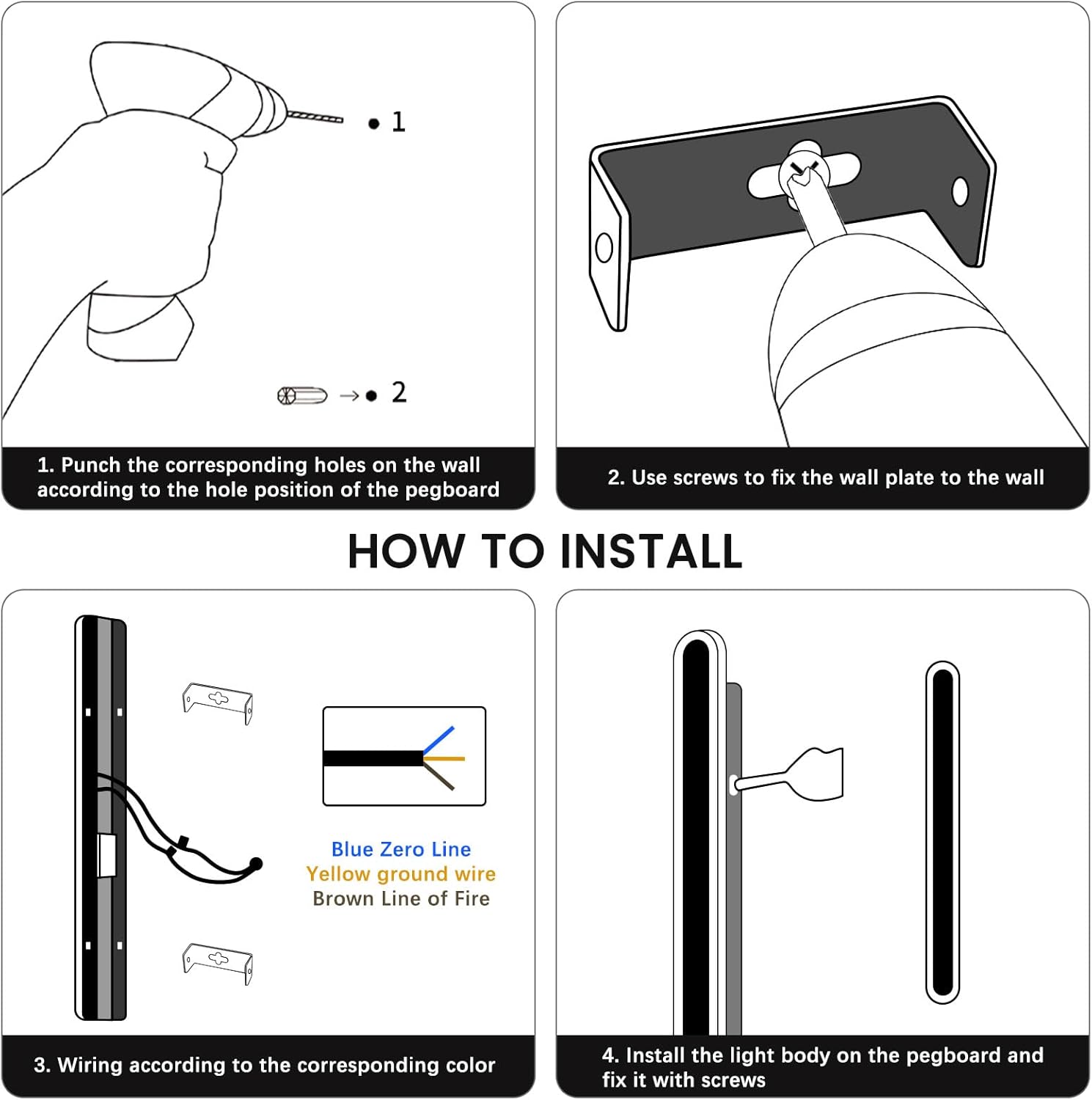 1

2

1. Punch the corresponding holes on the wall according to the hole position of the pegboard

2. Use screws to fix the wall plate to the wall

HOW TO INSTALL

Blue Zero Line
Yellow ground wire
Brown Line of Fire

3. Wiring according to the corresponding color

4. Install the light body on the pegboard and fix it with screws