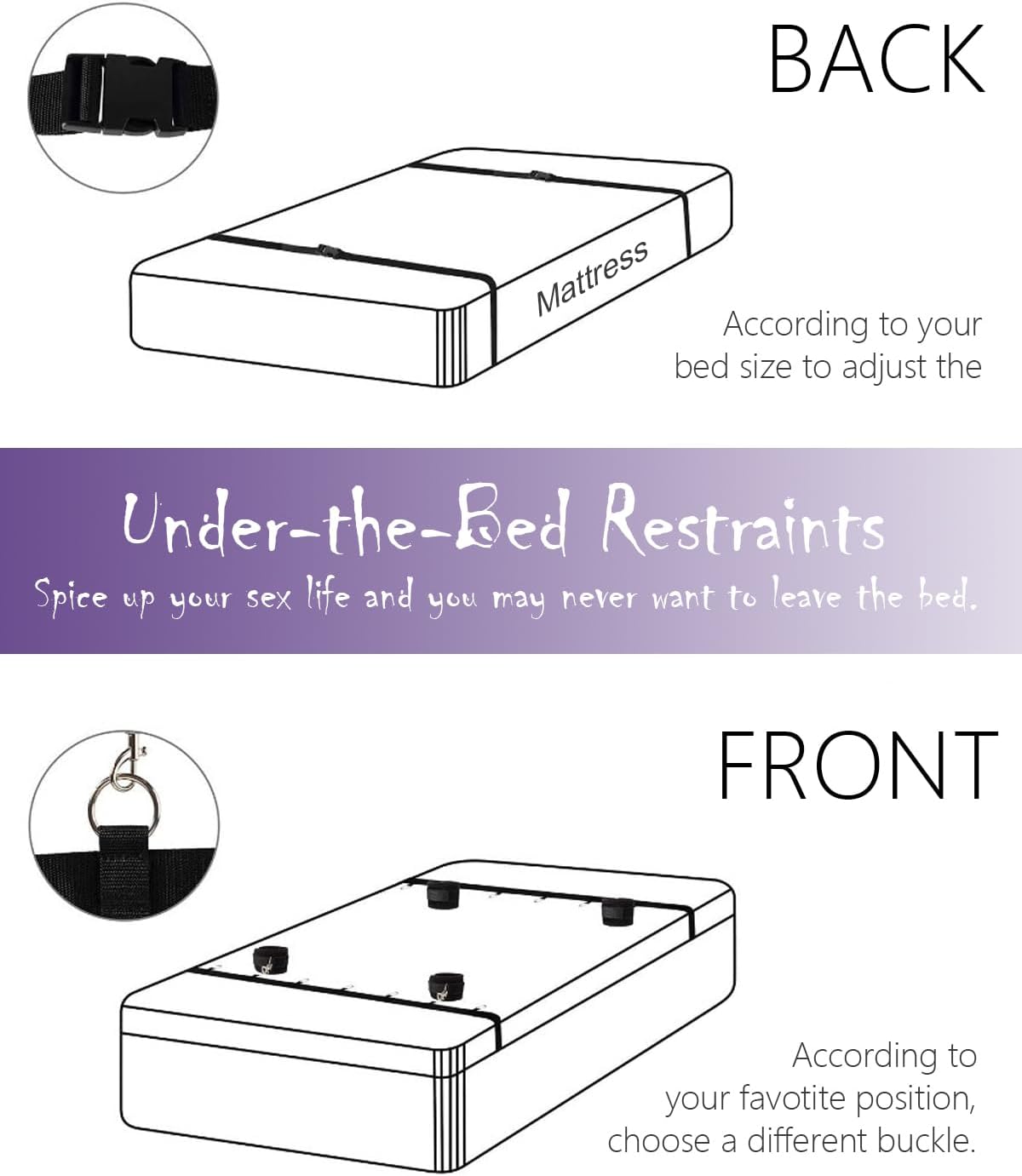 BACK

Mattress

According to your bed size to adjust the

Under-the-Bed Restraints

Spice up your sex life and you may never want to leave the bed.

FRONT

According to your favotite position, choose a different buckle.