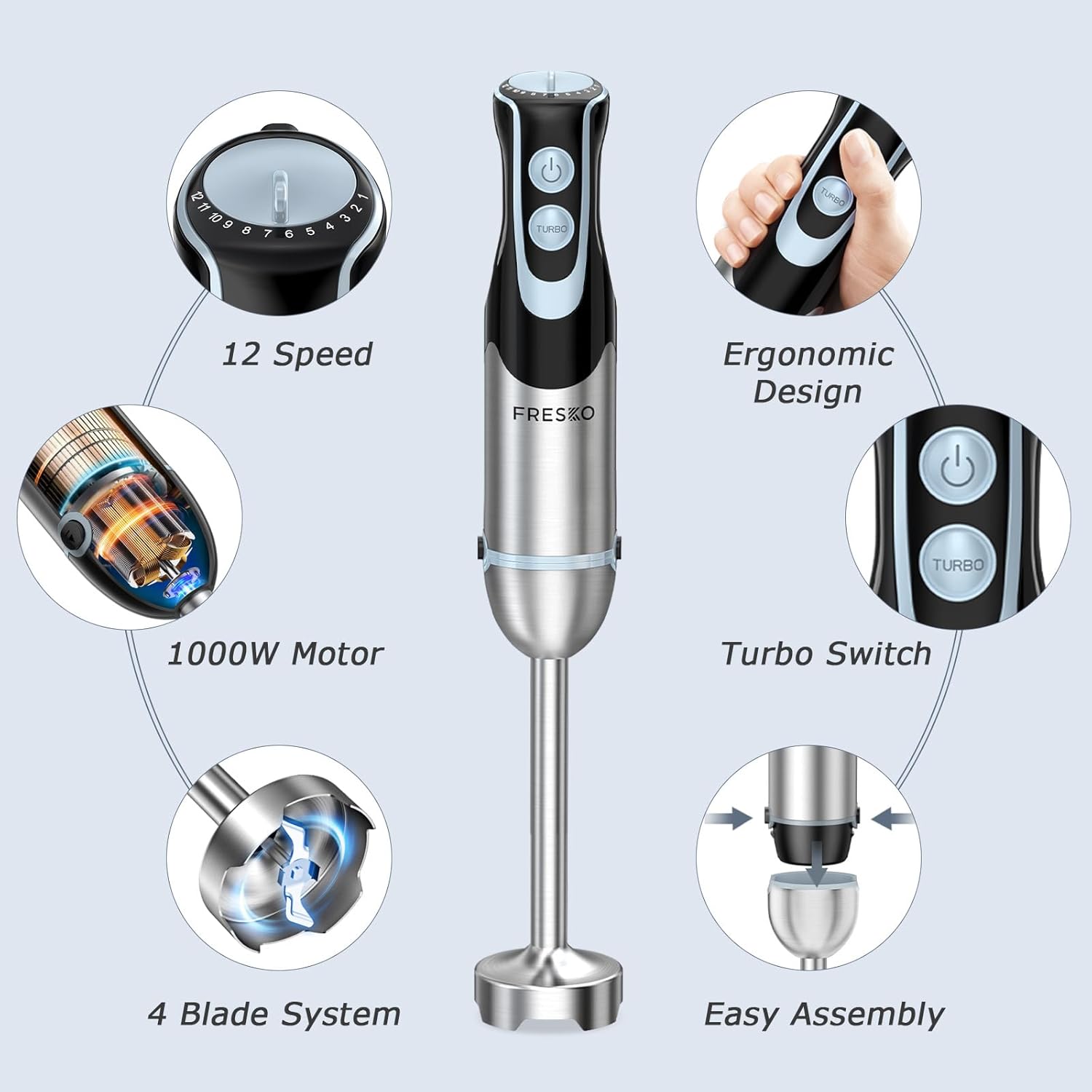 12 11 10 9 8 7 6 5 4 3 2 1

12 Speed

1000W Motor

4 Blade System

TURBO

FRESKO

TURBO

Ergonomic Design

TURBO

Turbo Switch

Easy Assembly