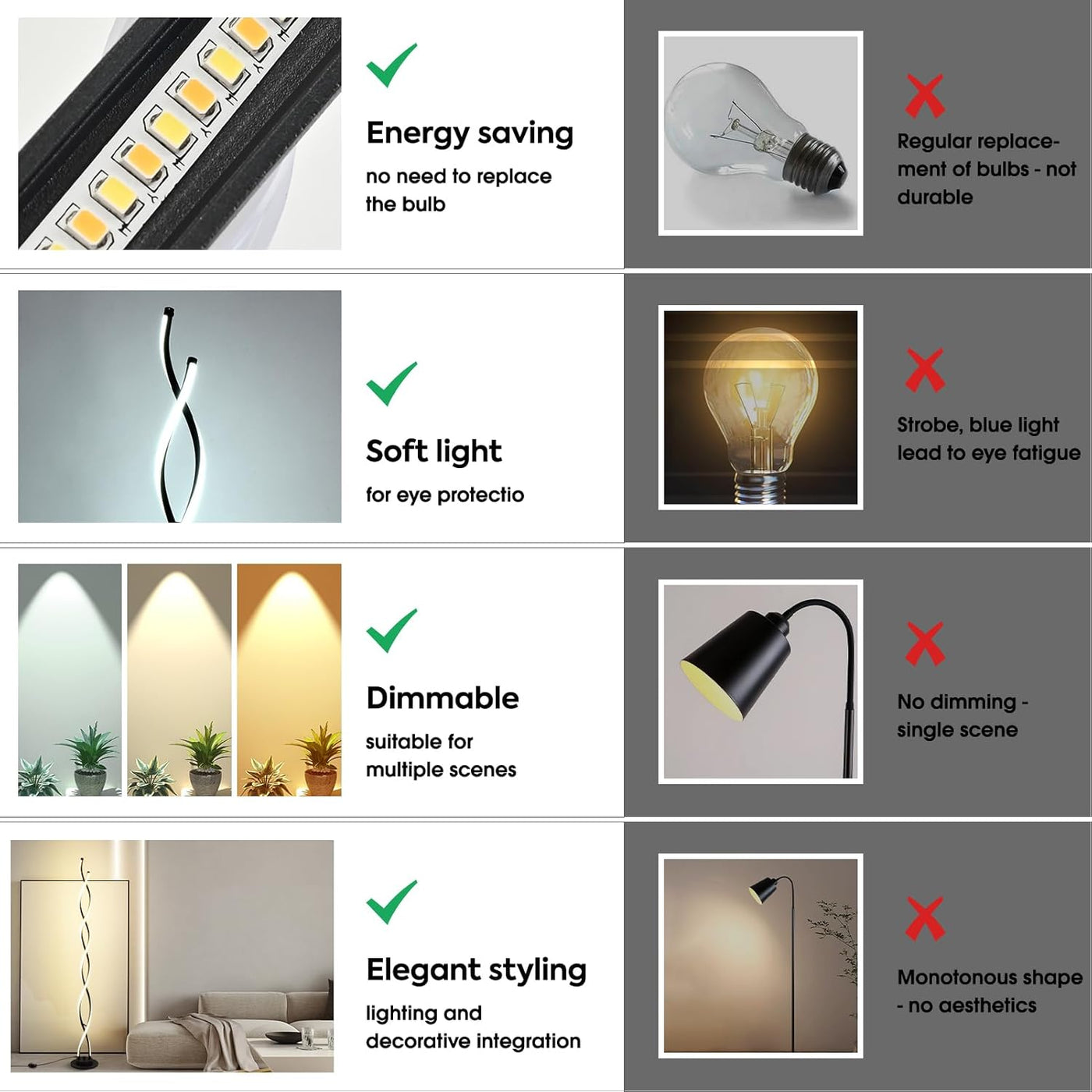 Energy saving

no need to replace the bulb

Regular replacement of bulbs - not durable

Soft light

for eye protectio

Strobe, blue light lead to eye fatigue

Dimmable

suitable for multiple scenes

No dimming - single scene

Elegant styling

lighting and decorative integration

Monotonous shape - no aesthetics