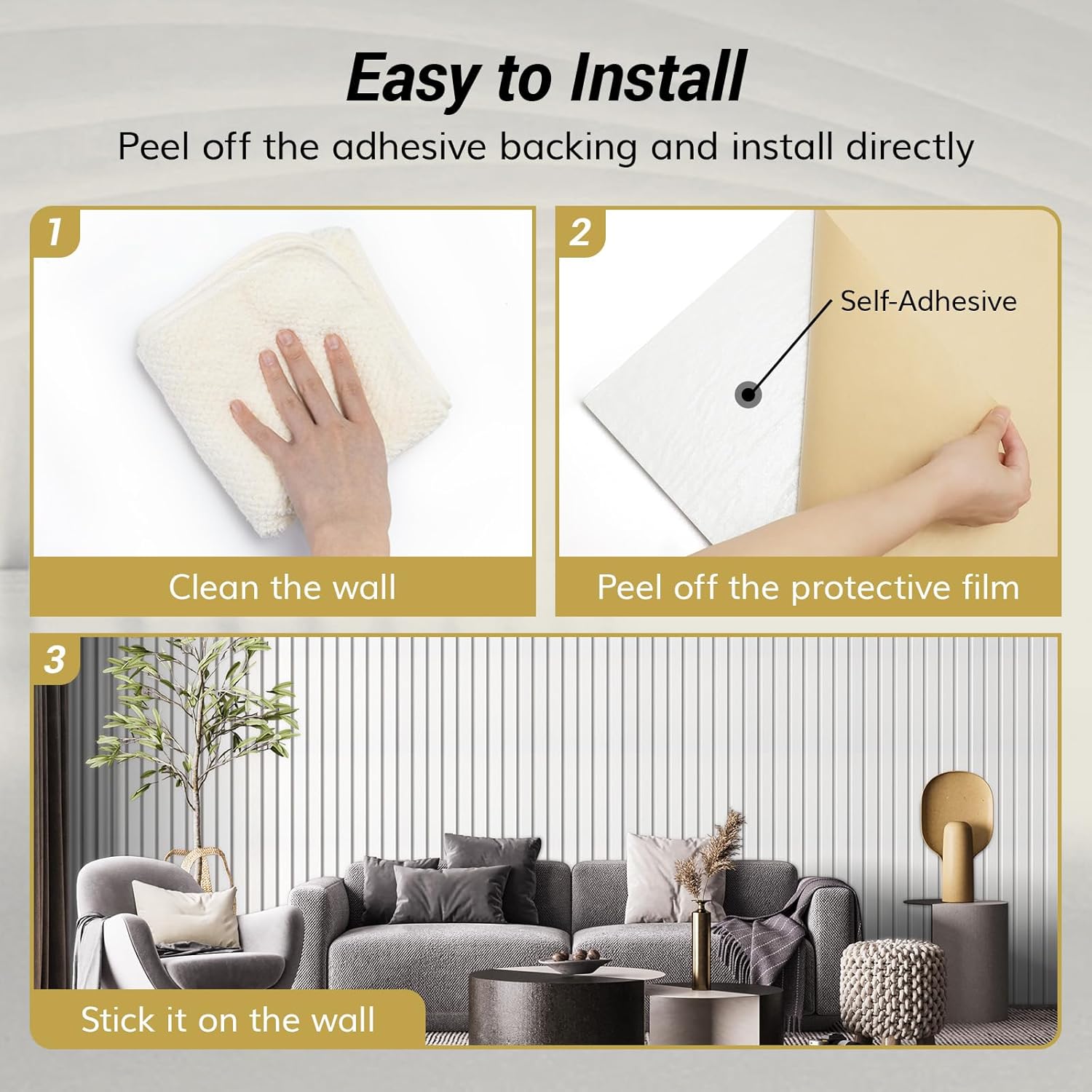 Easy to Install

Peel off the adhesive backing and install directly

1

Clean the wall

2

Self-Adhesive

Peel off the protective film

3

Stick it on the wall