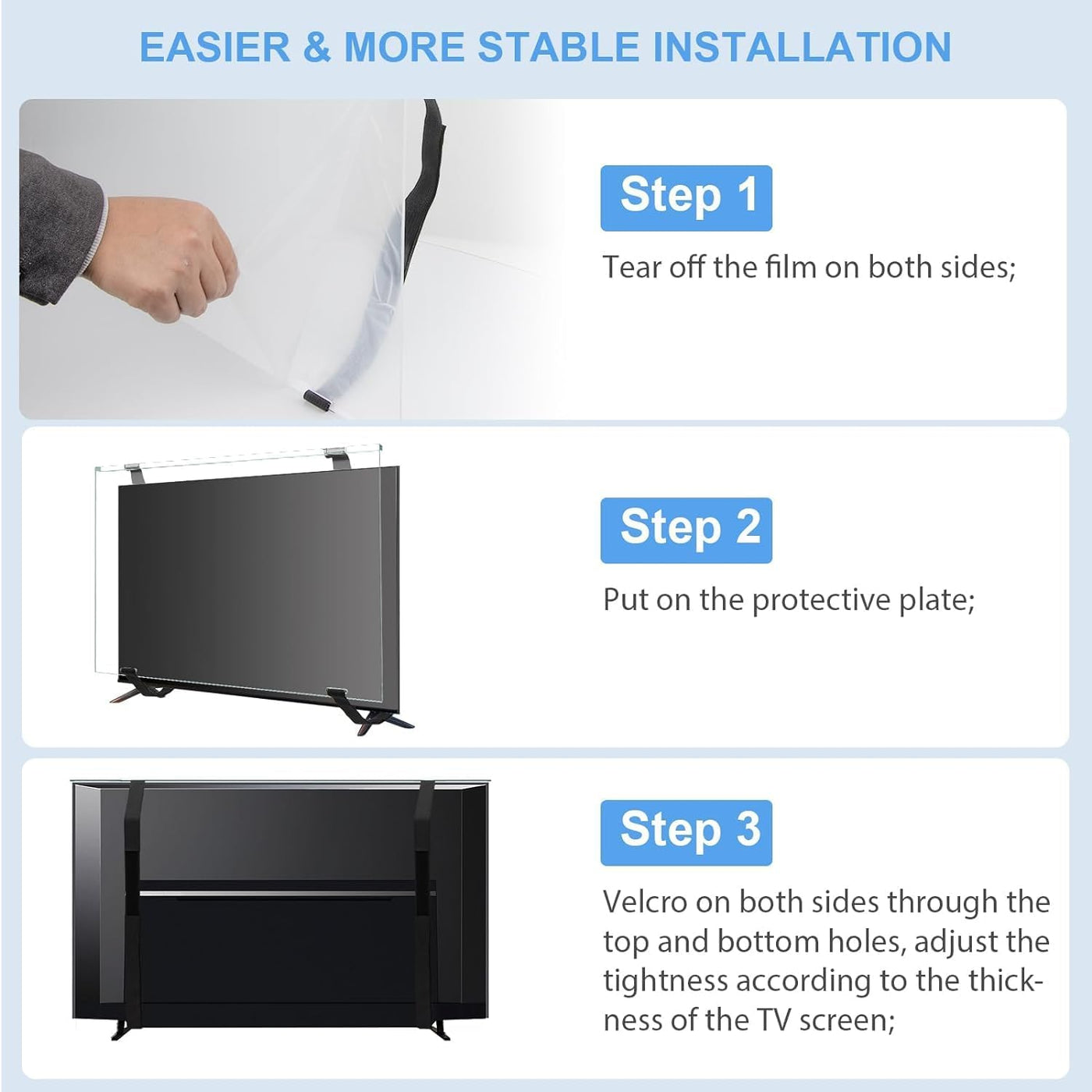 EASIER & MORE STABLE INSTALLATION

Step 1

Tear off the film on both sides;

Step 2

Put on the protective plate;

Step 3

Velcro on both sides through the top and bottom holes, adjust the tightness according to the thickness of the TV screen;