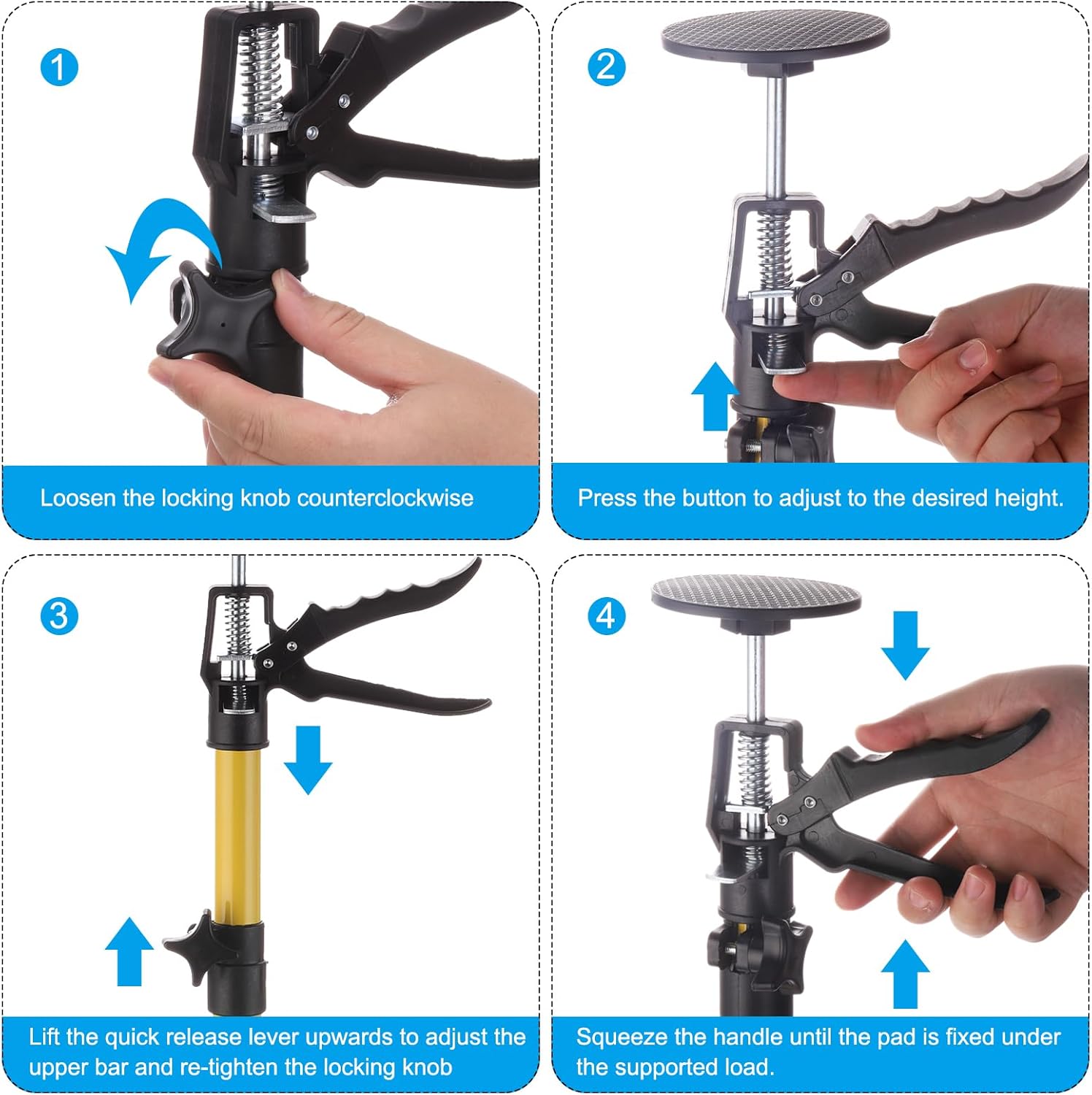 1

Loosen the locking knob counterclockwise

2

Press the button to adjust to the desired height.

3

Lift the quick release lever upwards to adjust the upper bar and re-tighten the locking knob

4

Squeeze the handle until the pad is fixed under the supported load.