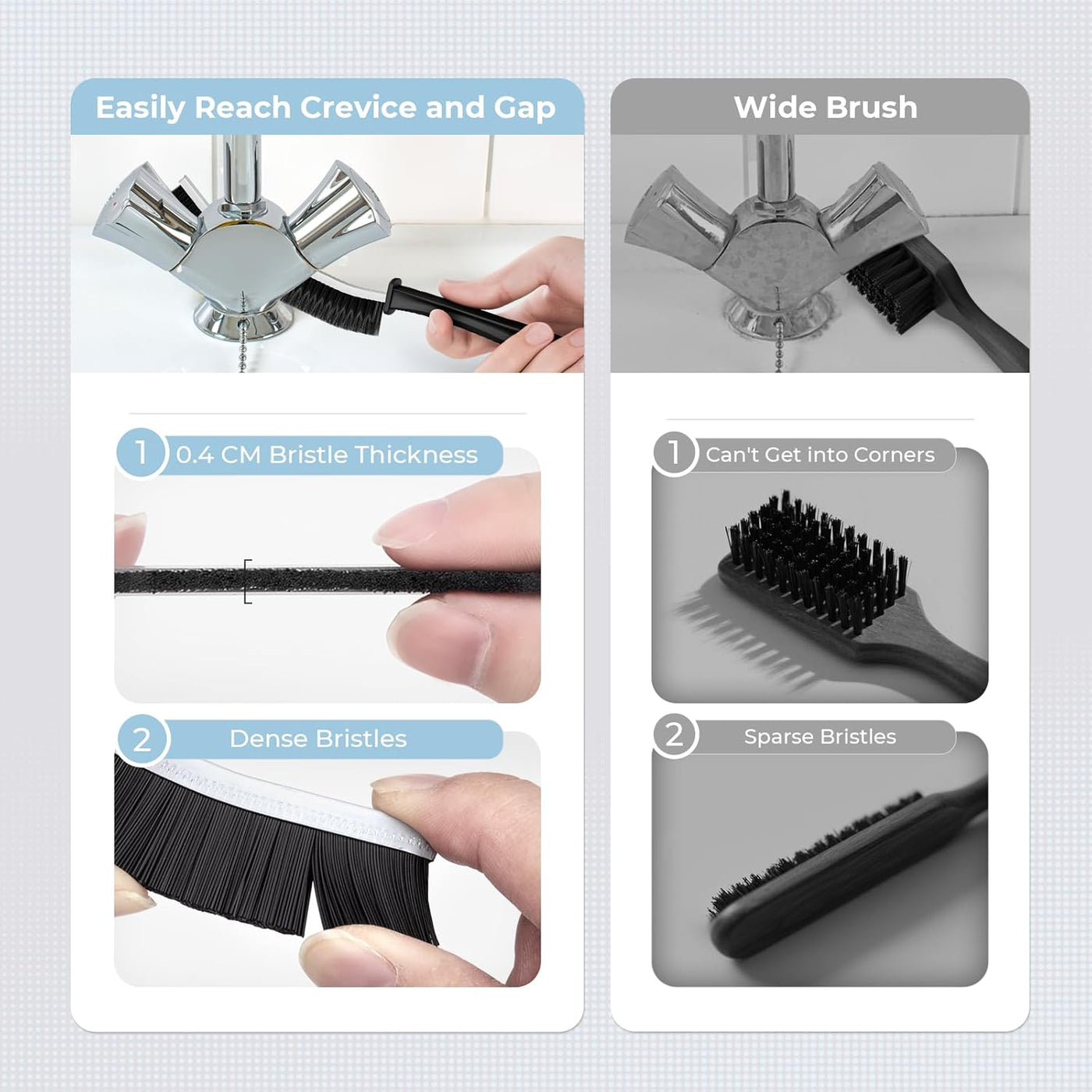 Easily Reach Crevice and Gap

1 0.4 CM Bristle Thickness

2 Dense Bristles

Wide Brush

1 Can't Get into Corners

2 Sparse Bristles