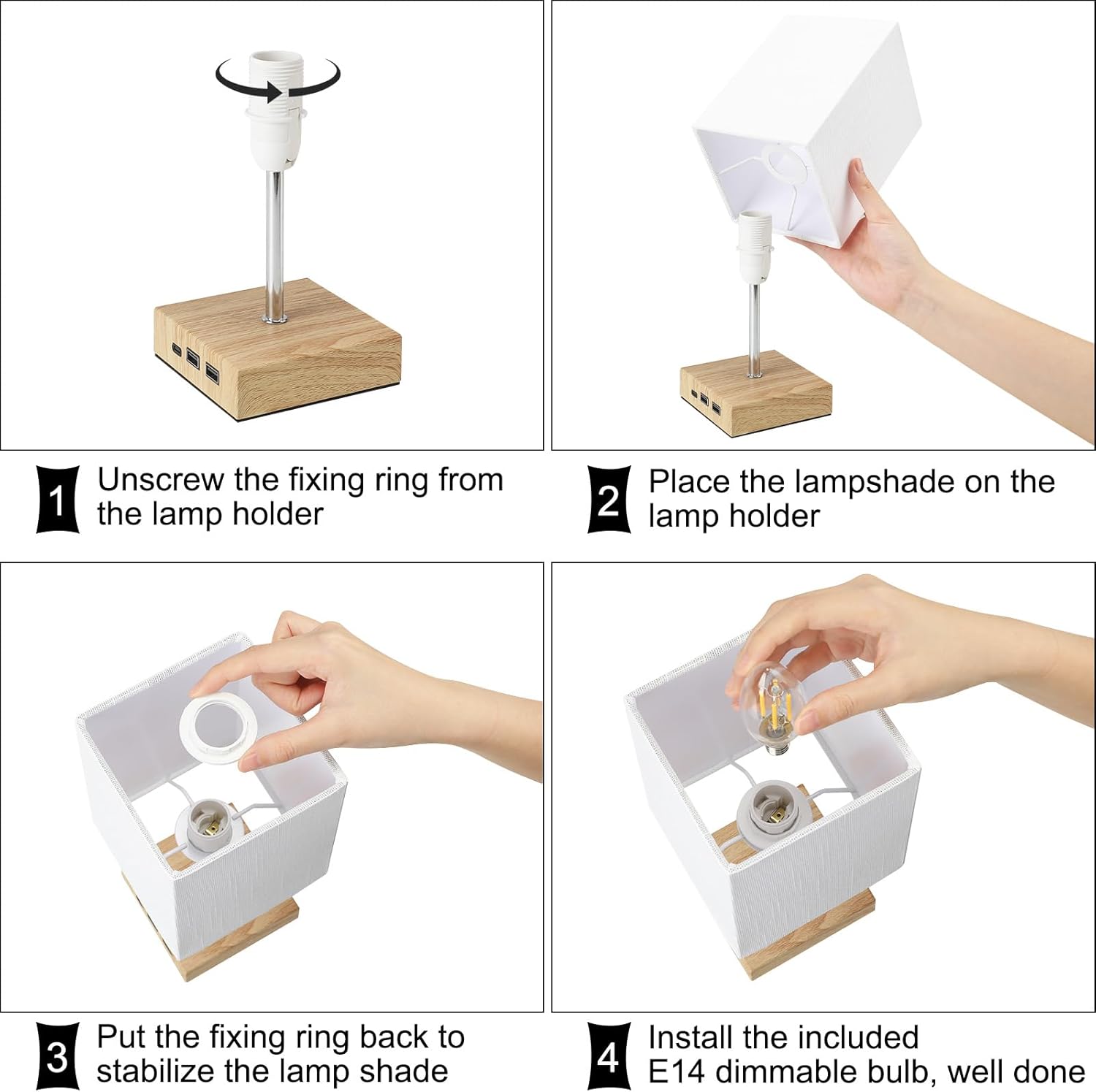 1 Unscrew the fixing ring from the lamp holder

2 Place the lampshade on the lamp holder

3 Put the fixing ring back to stabilize the lamp shade

4 Install the included E14 dimmable bulb, well done