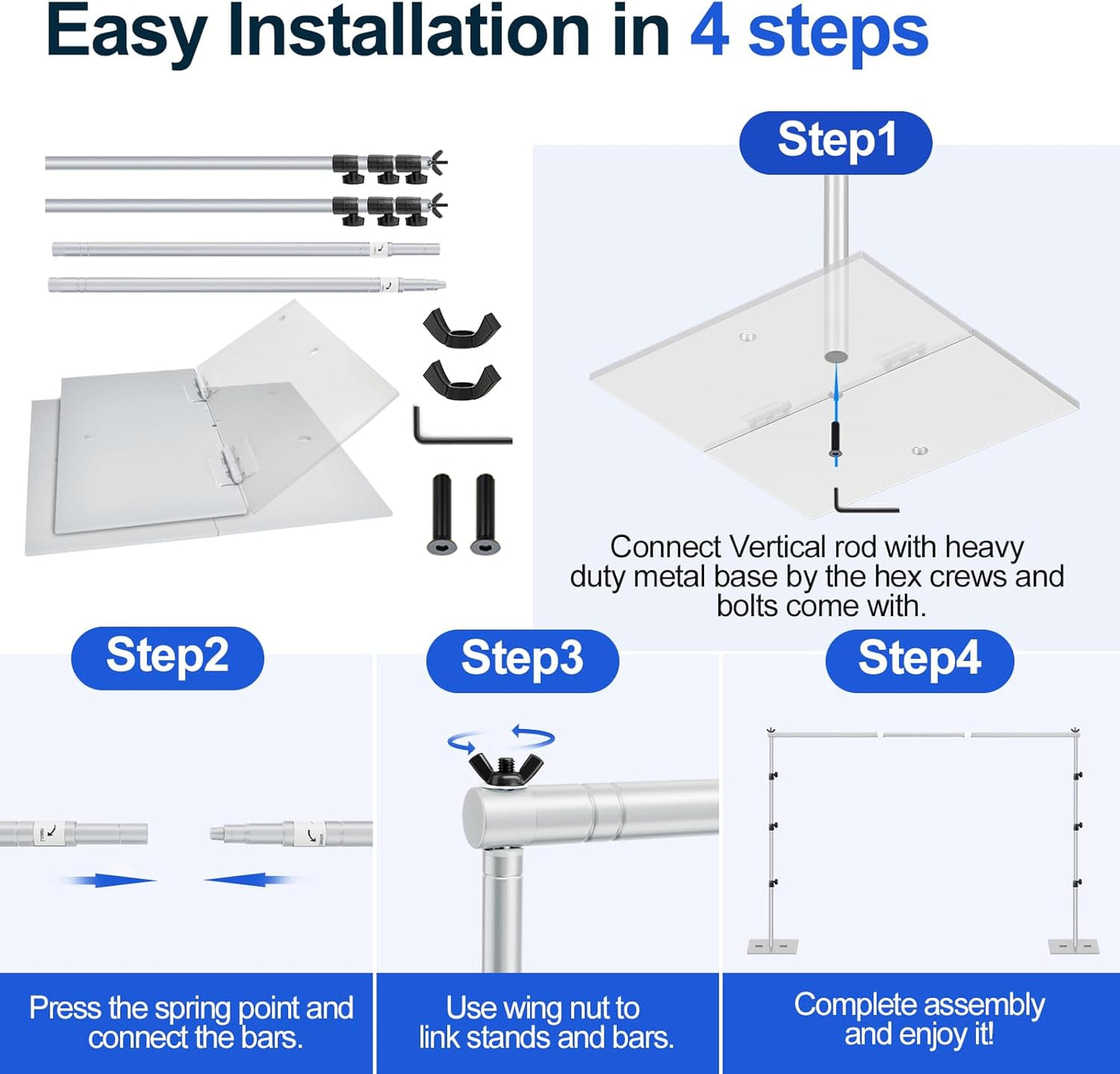 Easy Installation in 4 steps

Step1

Connect Vertical rod with heavy duty metal base by the hex crews and bolts come with.

Step2

Step3

Step4

Press the spring point and connect the bars.

Use wing nut to link stands and bars.

Complete assembly and enjoy it!