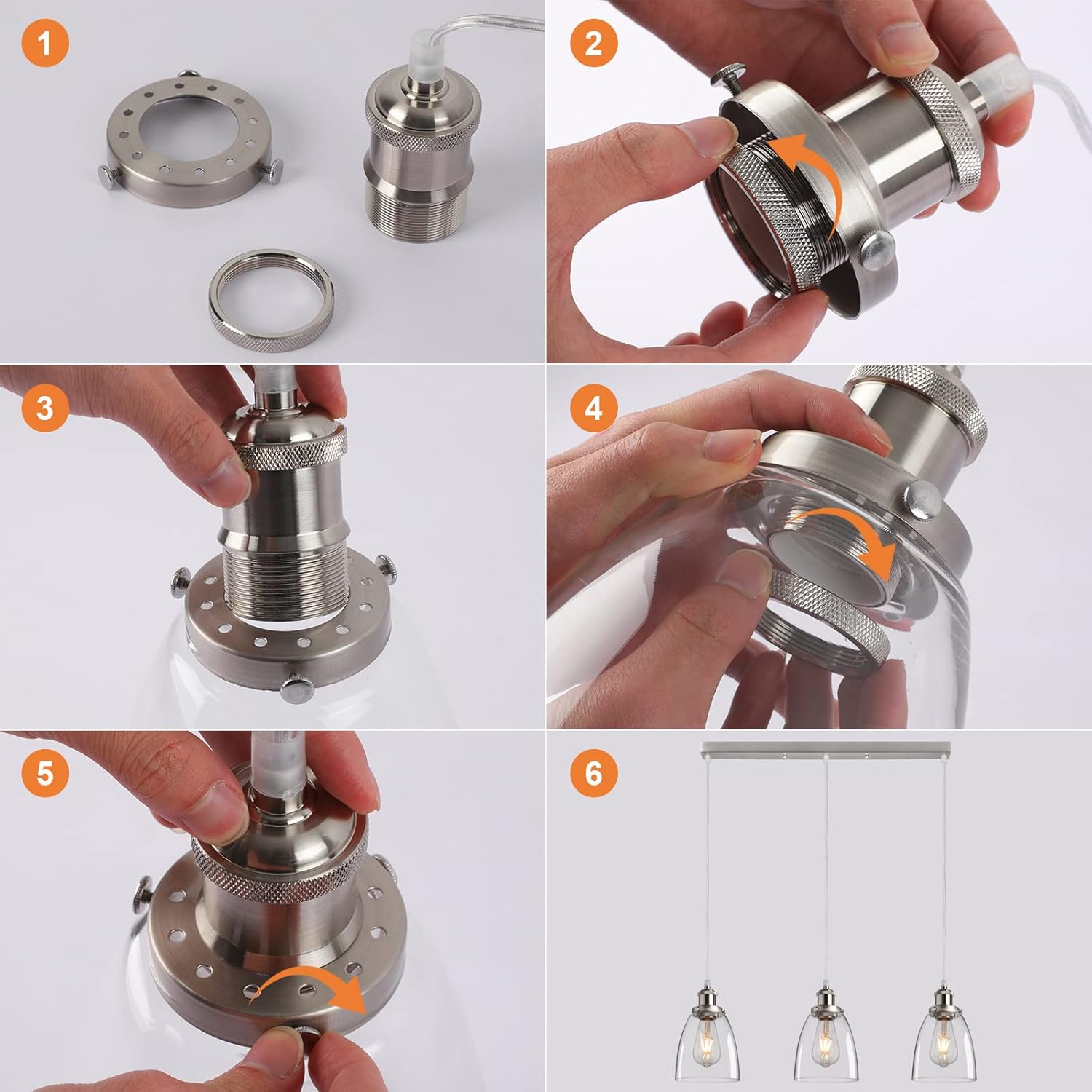 1

2

3

4

5

6