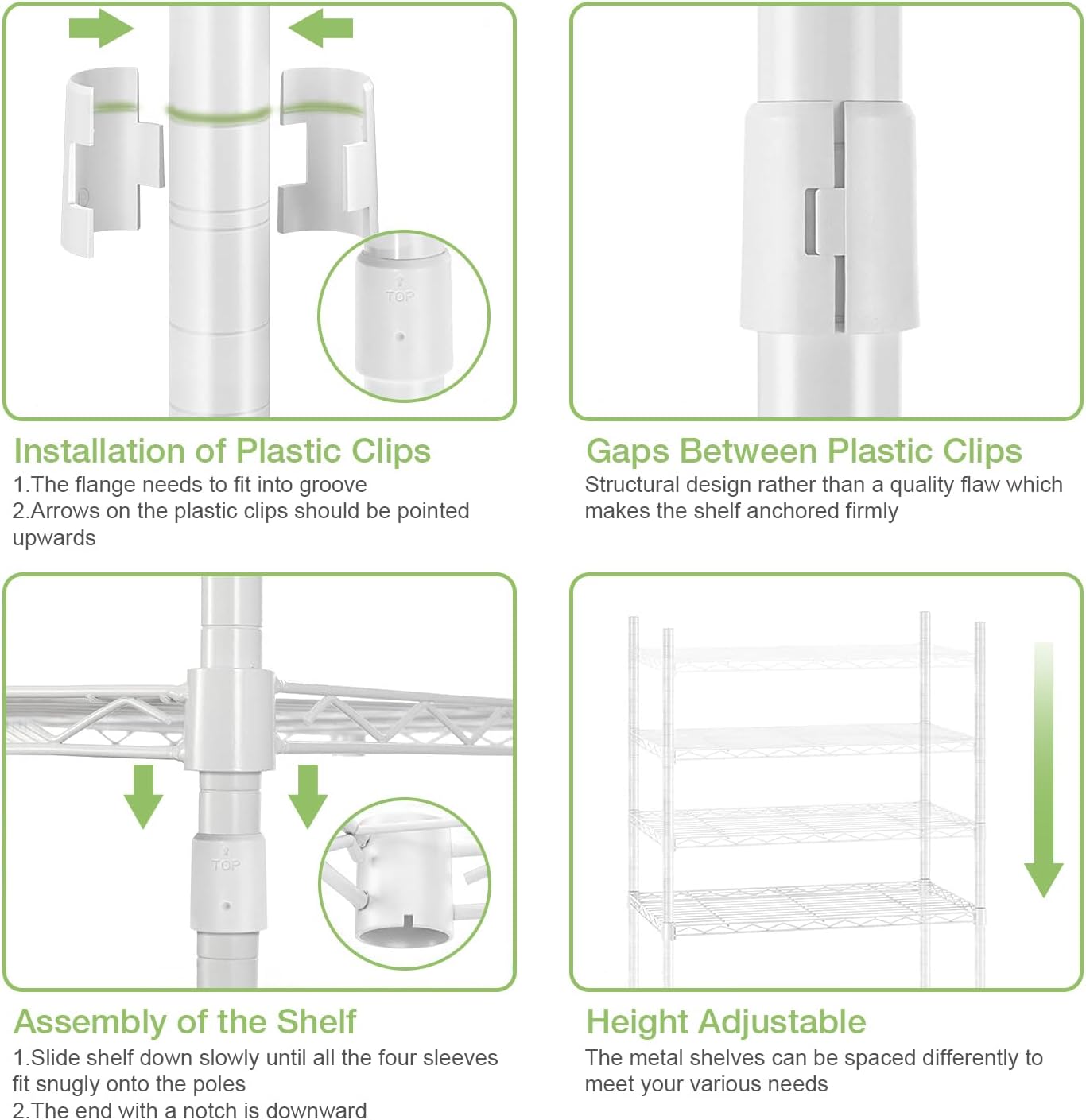 TOP

Installation of Plastic Clips
1.The flange needs to fit into groove
2.Arrows on the plastic clips should be pointed upwards

Gaps Between Plastic Clips
Structural design rather than a quality flaw which makes the shelf anchored firmly

TOP

Assembly of the Shelf
1.Slide shelf down slowly until all the four sleeves fit snugly onto the poles
2.The end with a notch is downward

Height Adjustable
The metal shelves can be spaced differently to meet your various needs