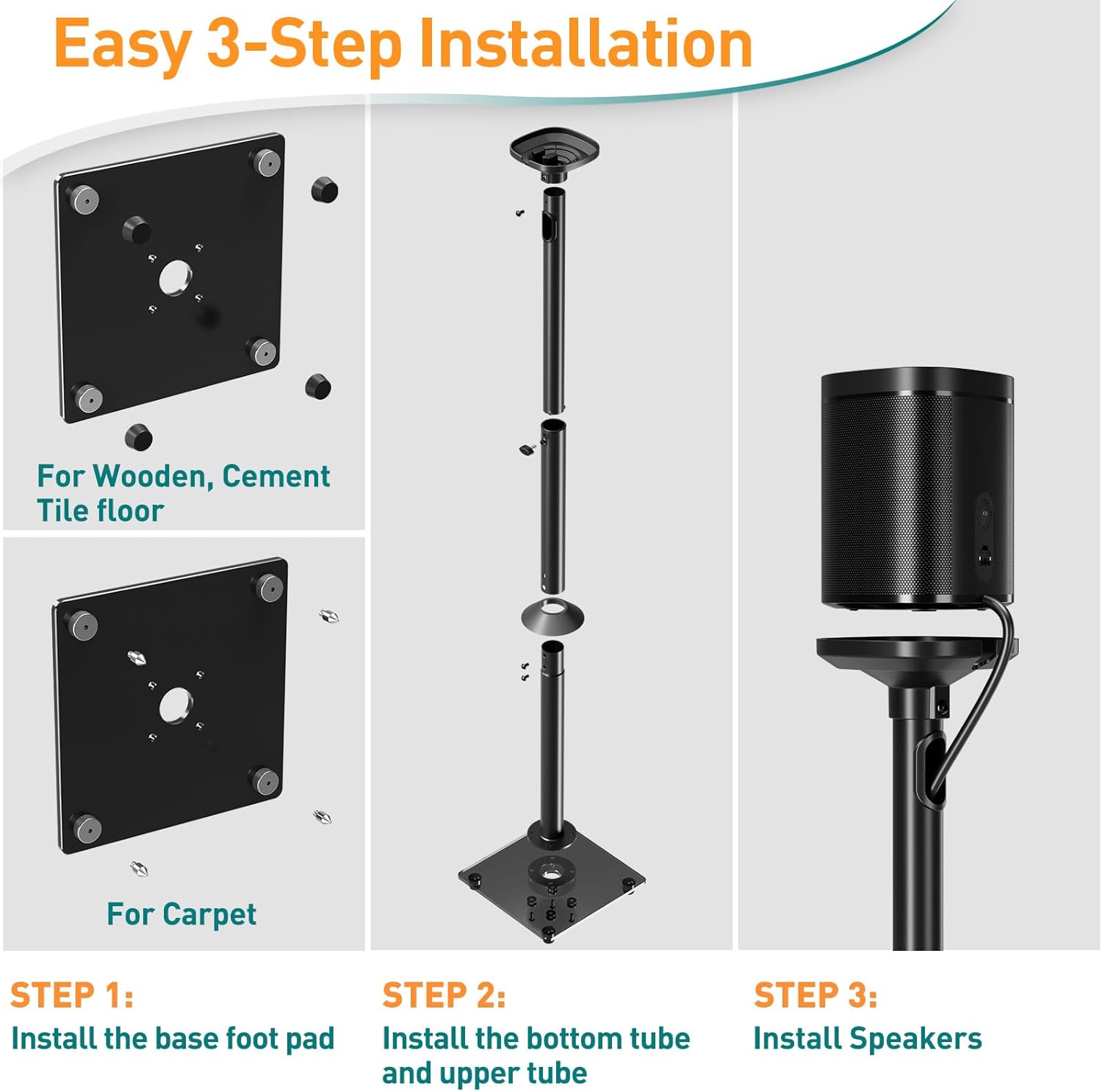 Easy 3-Step Installation

For Wooden, Cement Tile floor

For Carpet

STEP 1:
Install the base foot pad

STEP 2:
Install the bottom tube and upper tube

STEP 3:
Install Speakers